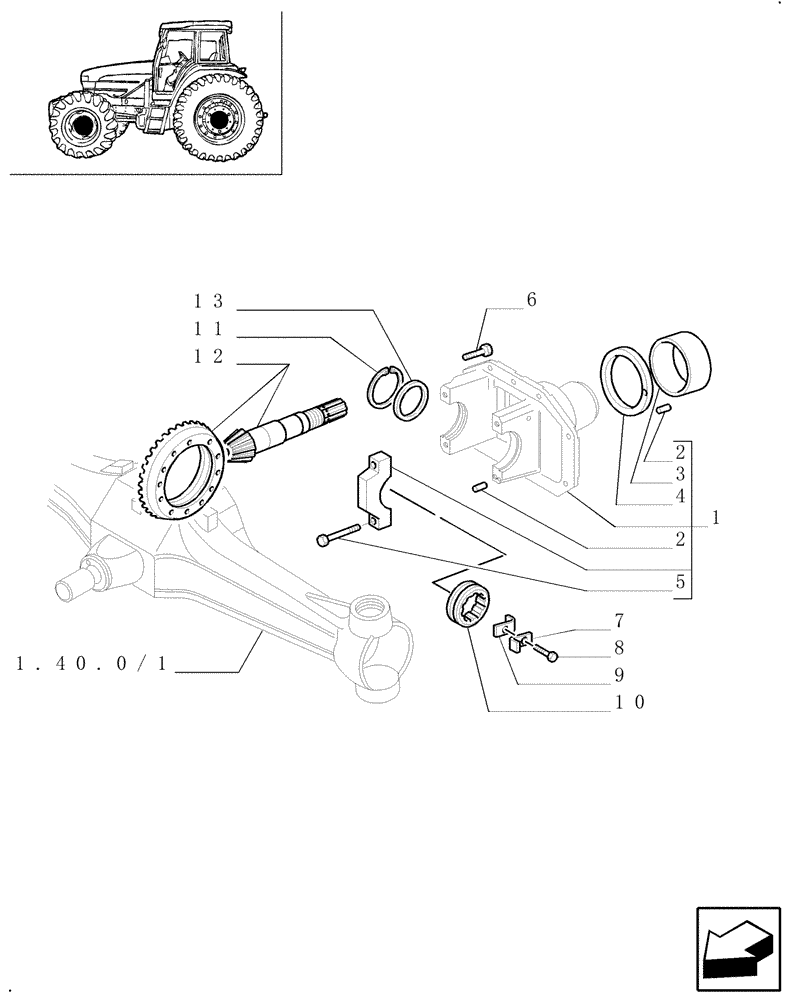 13
11
12
6
2
3
4
1
2
5
7
8
9
10
1.40.0/1