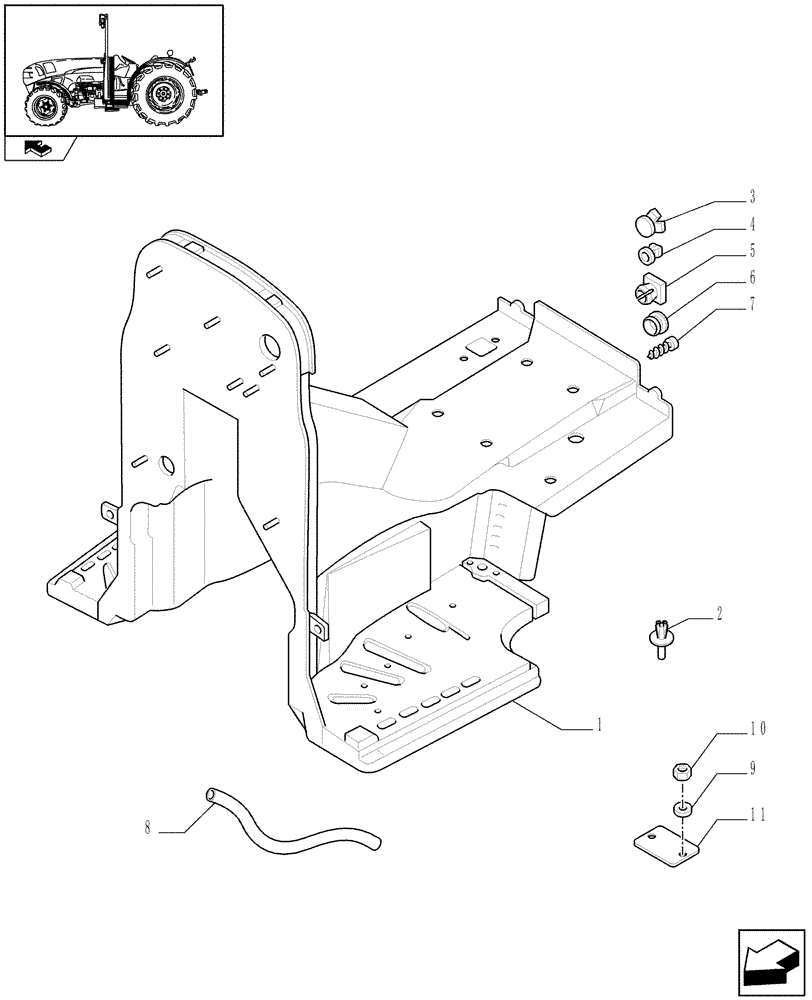 3
4
5
6
7
2
1
10
9
11
8