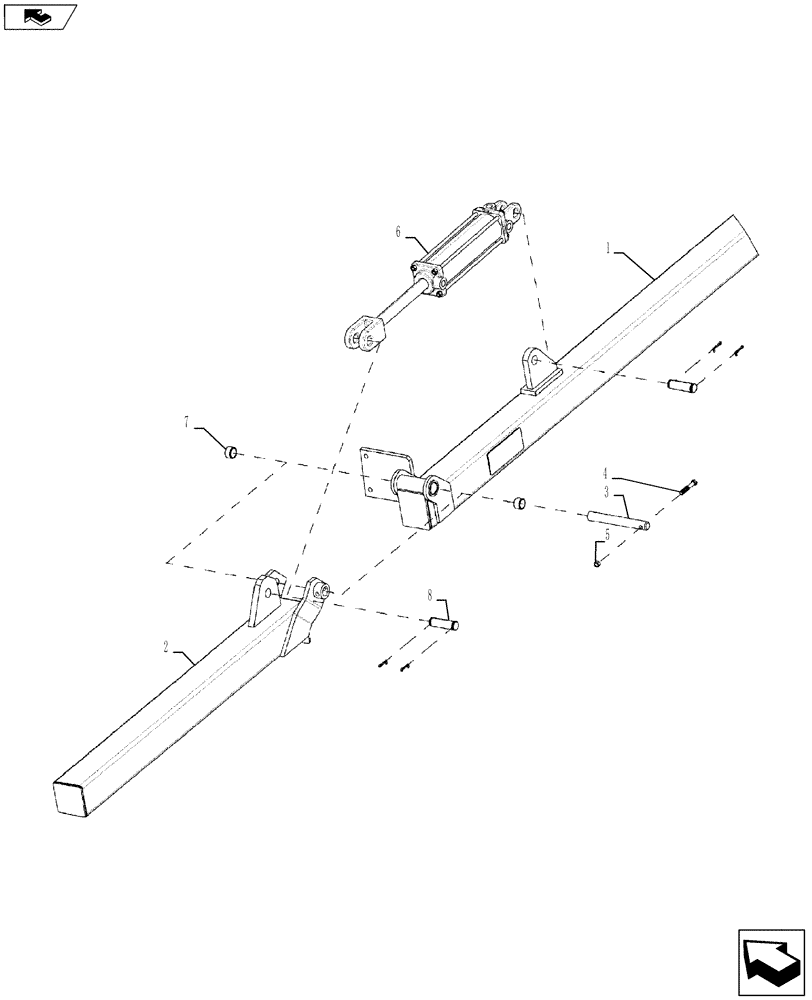 6

1

7

4

3

5

8

2