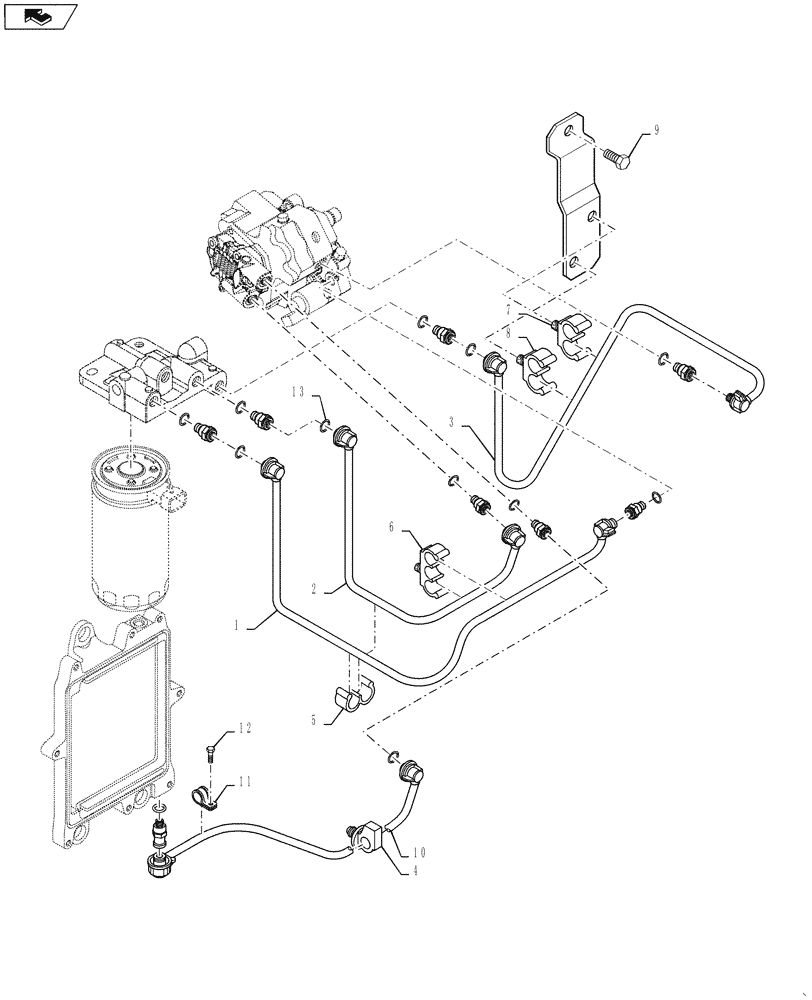 9
7
8
13
3
6
2
1
5
12
11
10
4