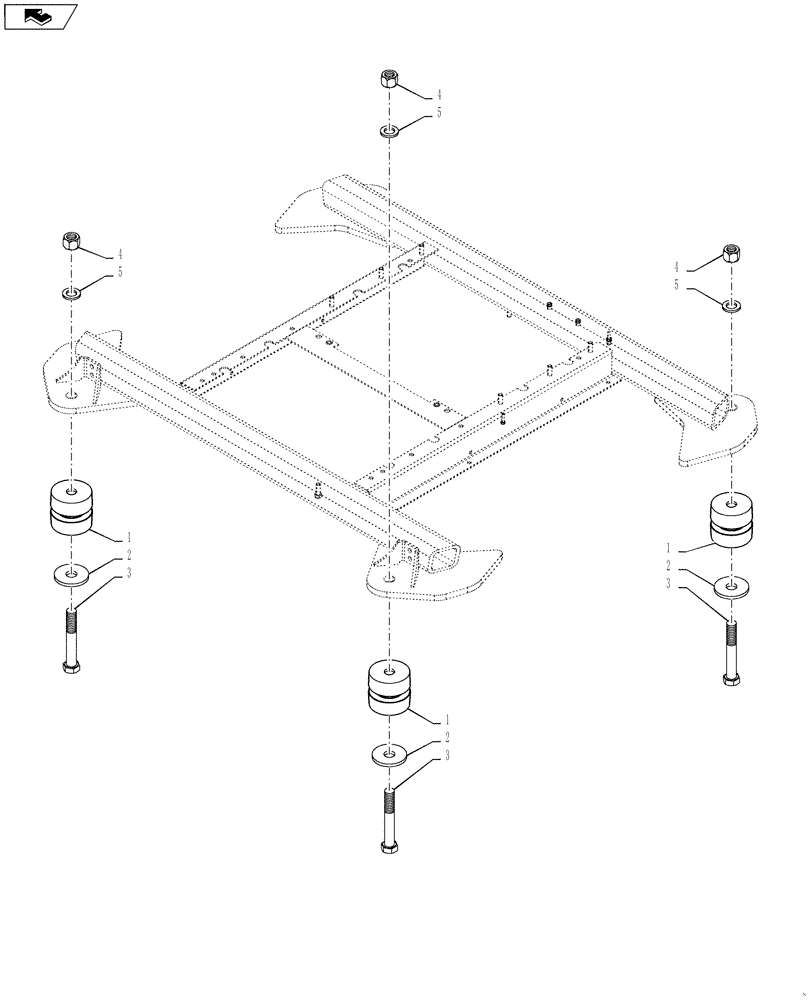 4
5
4
5
4
5
1
2
3
1
2
3
1
2
3