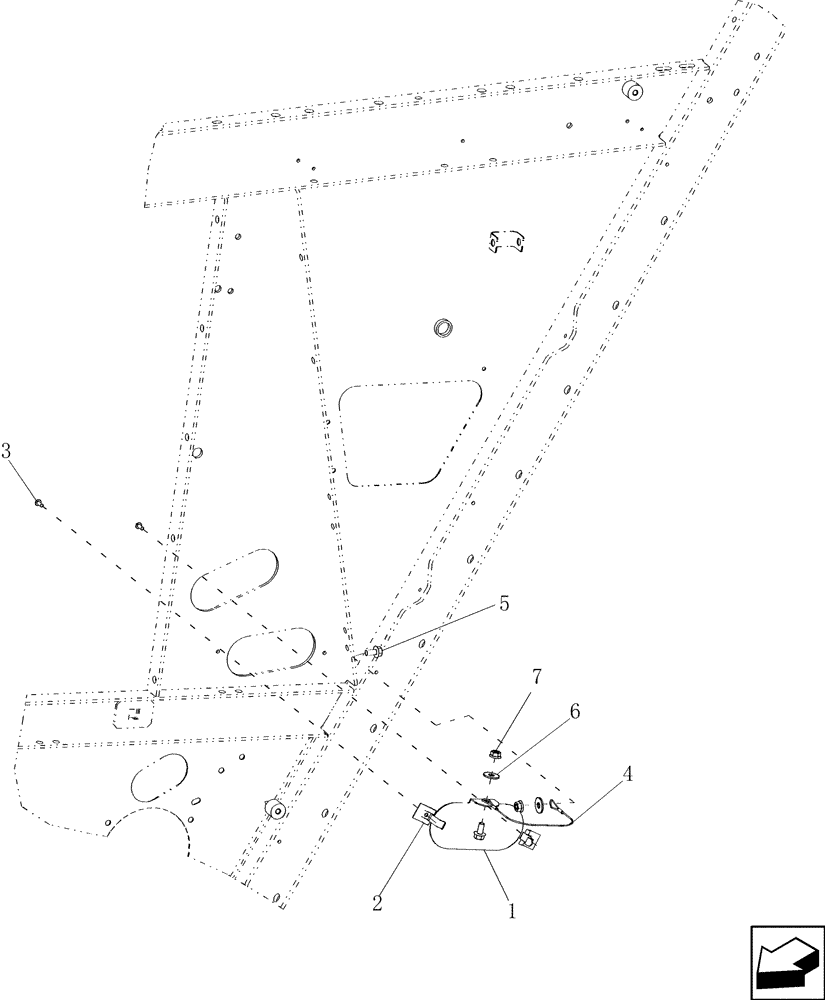 3
5
7
6
4
2
1