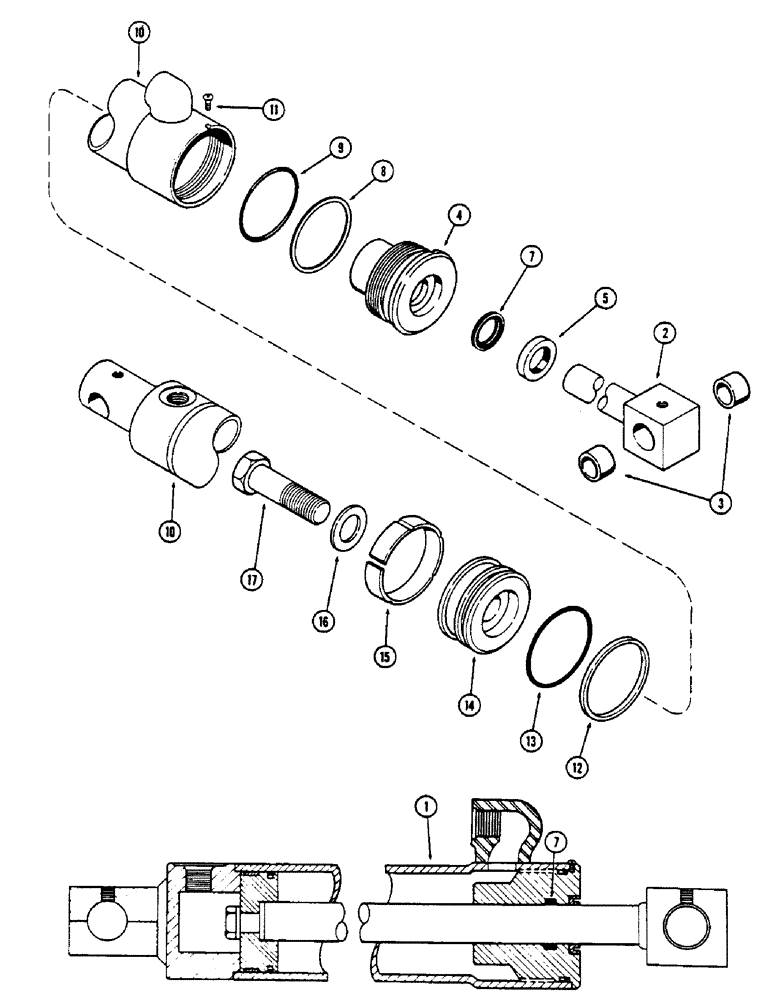 10
11
9
8
4
7
5
2
3
10
17
16
15
14
13
12
1
7