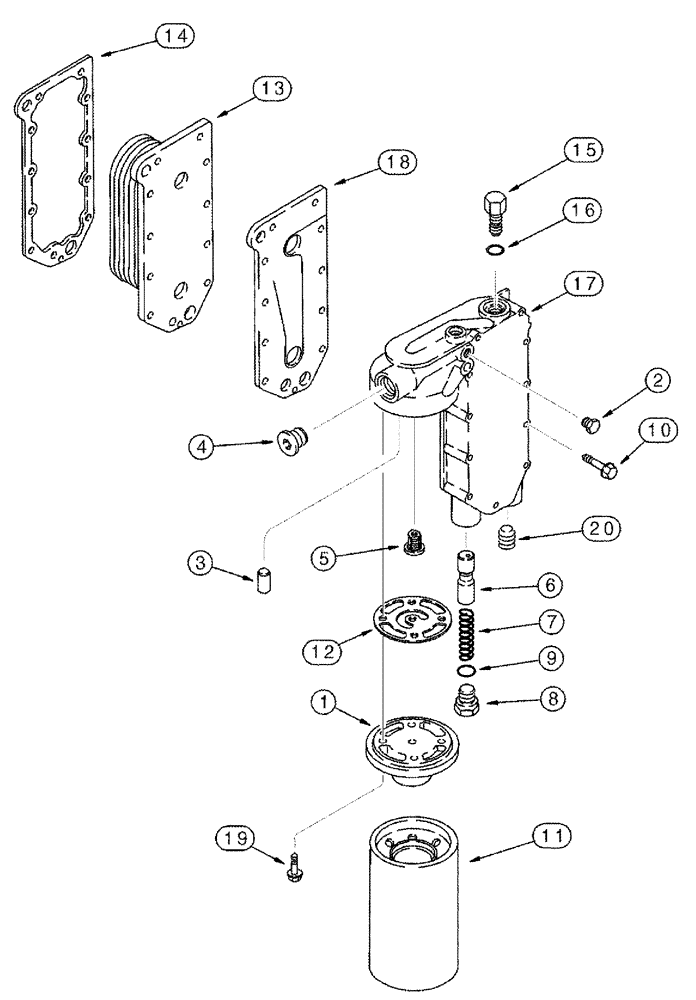 14
13
18
15
16
17
2
10
4
20
3
5
6
7
12
9
8
1
19
11