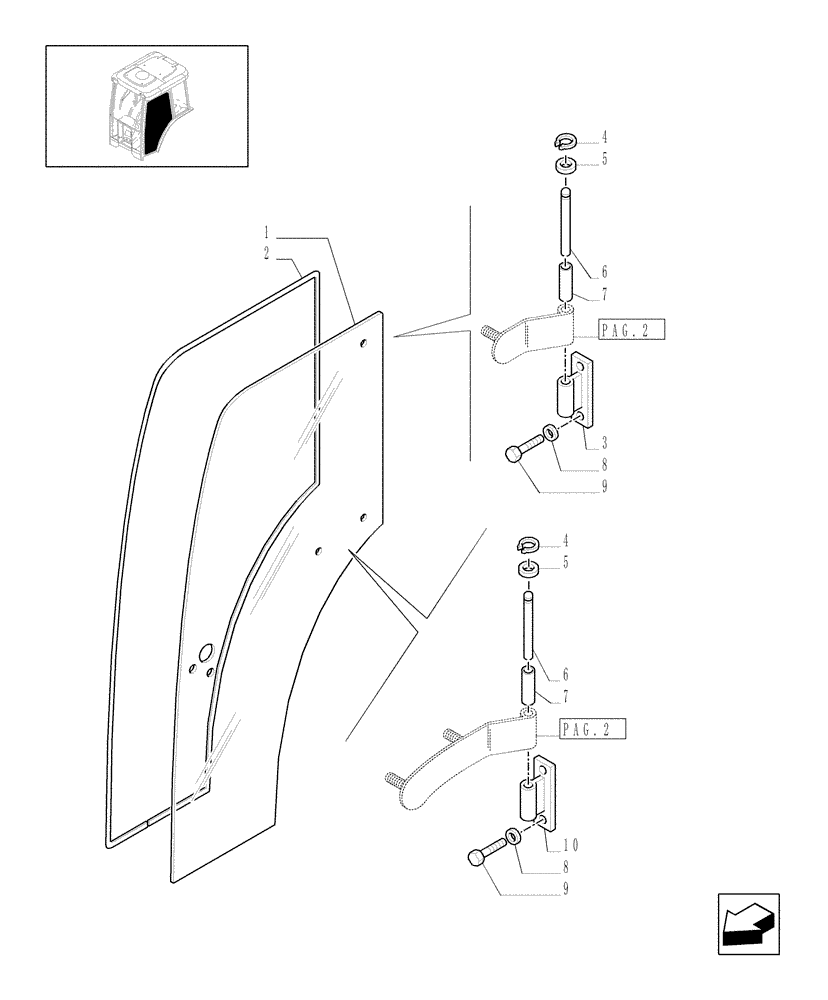 1
2
4
5
6
7
PAG. 2
3
8
9
4
5
6
7
PAG. 2
10
8
9