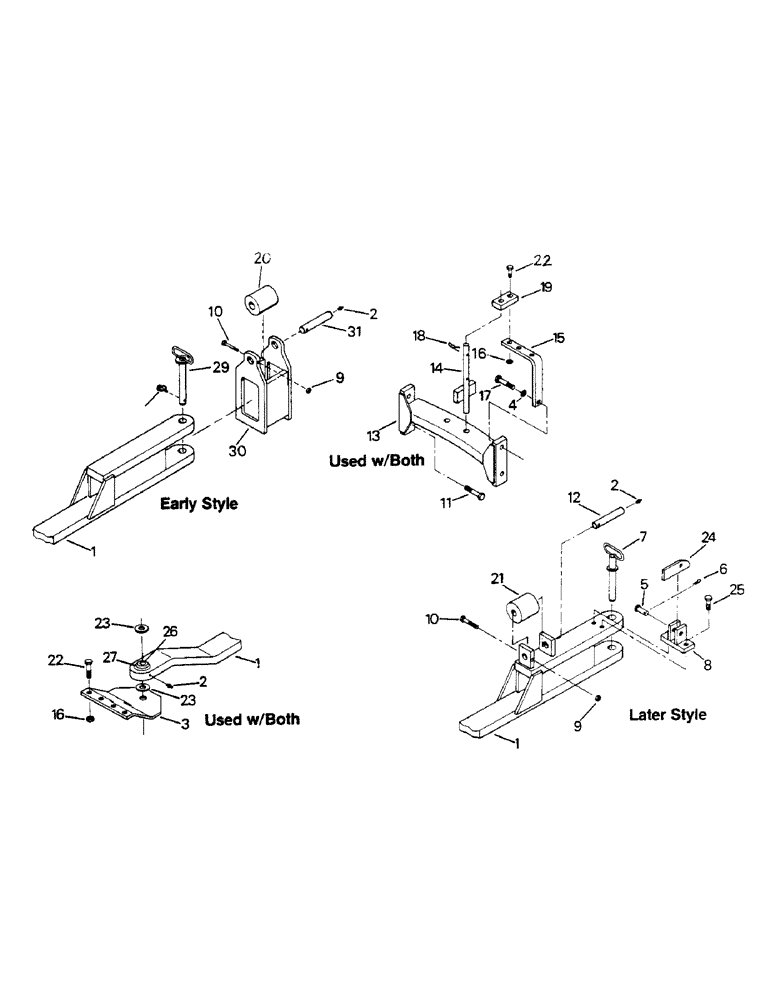 20
10
2
31
29
9
30
Early Style
1
22
19
18
15
16
14
17
4
13
Used w/Both
11
12
2
7
24
6
21
5
25
10
8
9
Later Style
1
23
26
27
1
22
2
23
16
3
Used w/Both