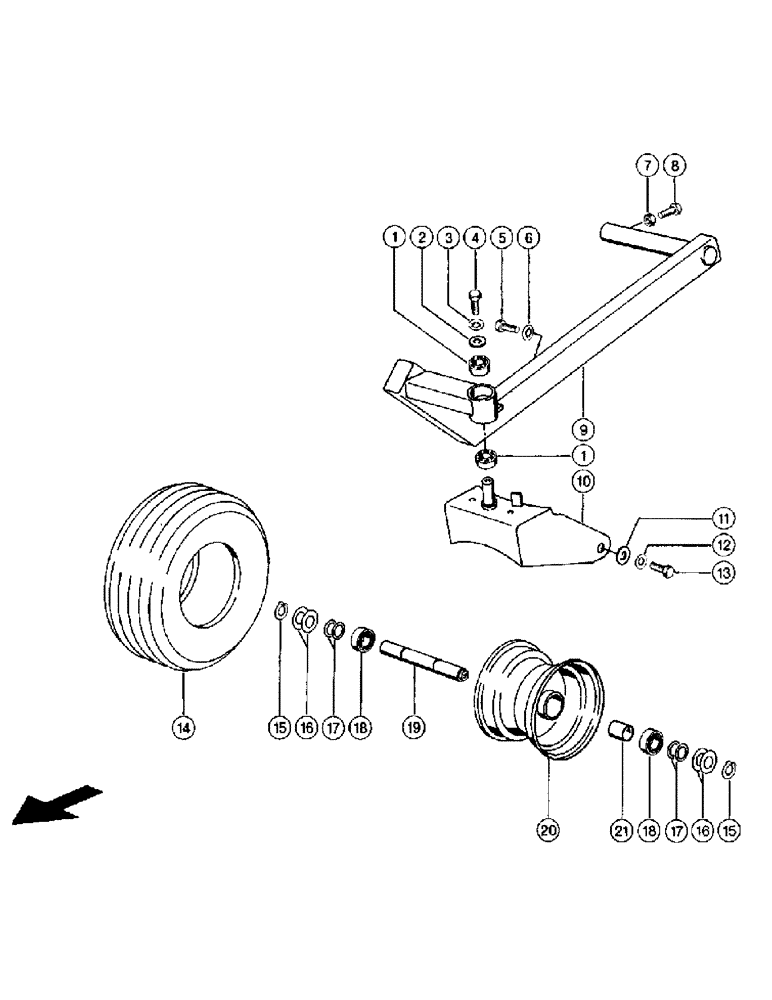 7 8
1 2 3 4 5 6
9
1
10
11
12
13
14
15 16 17 18 19
20
21 18 17 16 15