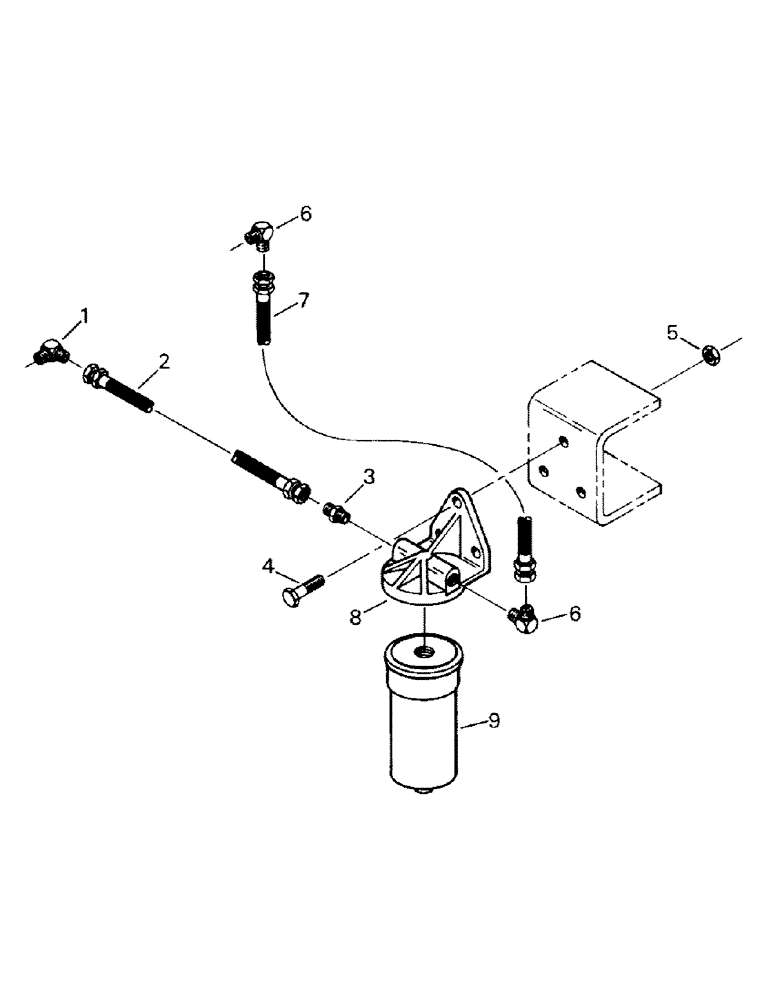 6
7
1
2
5
3
4
8
6
9