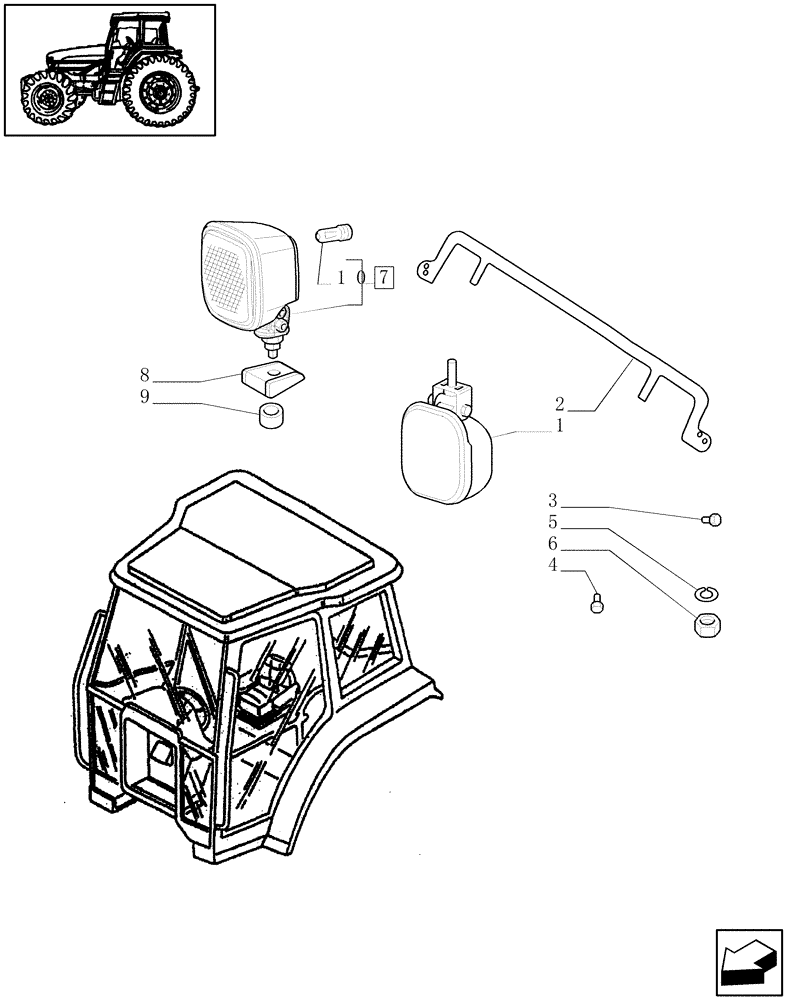 1 0 7
8
9
2
1
3
5
6
4