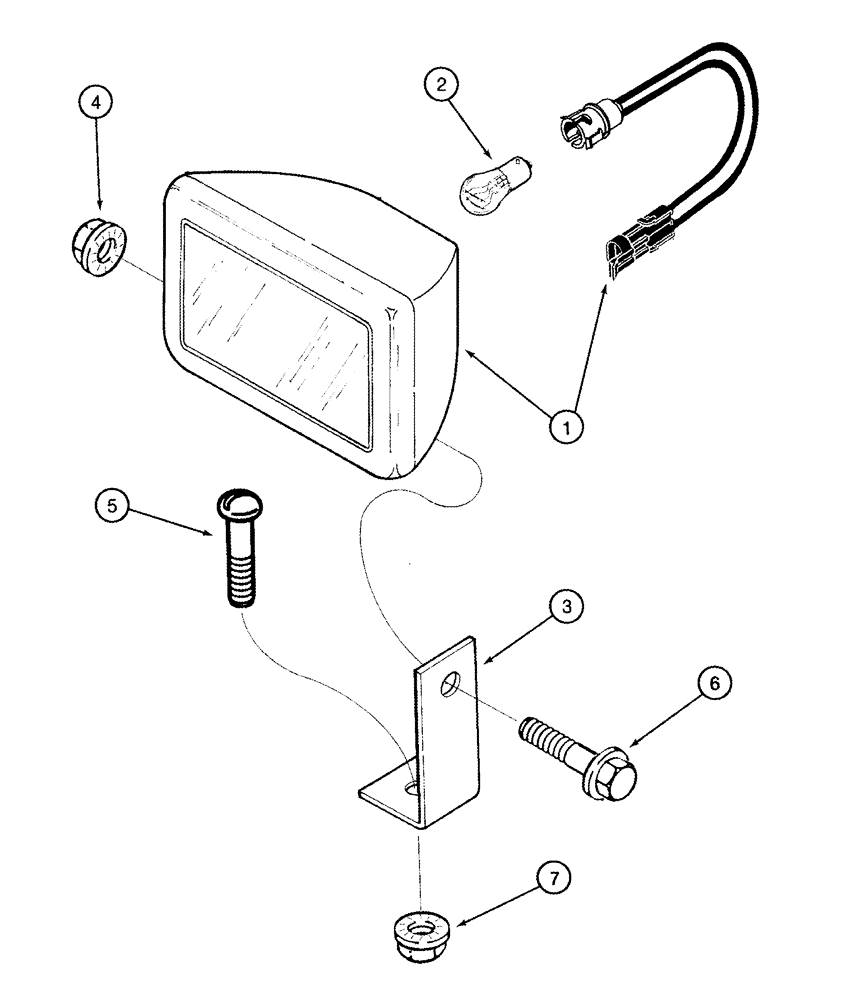 4
2
1
5
3
6
7