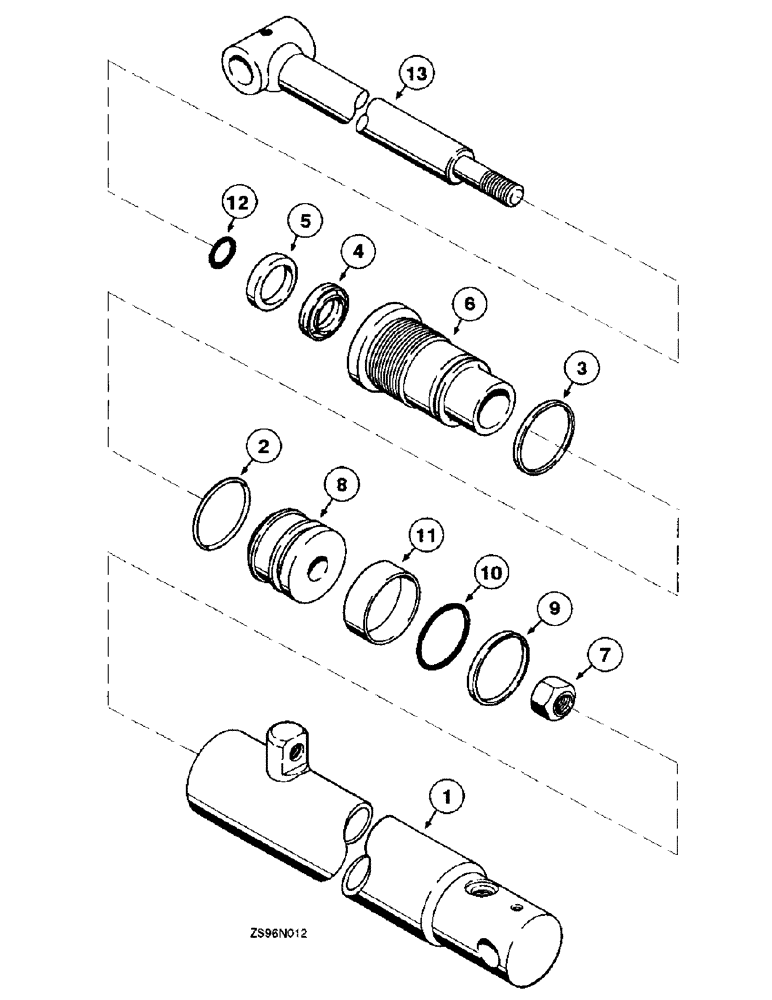 13
12
5
4
6
3
2
8
11
10
9
7
1
ZS96N012