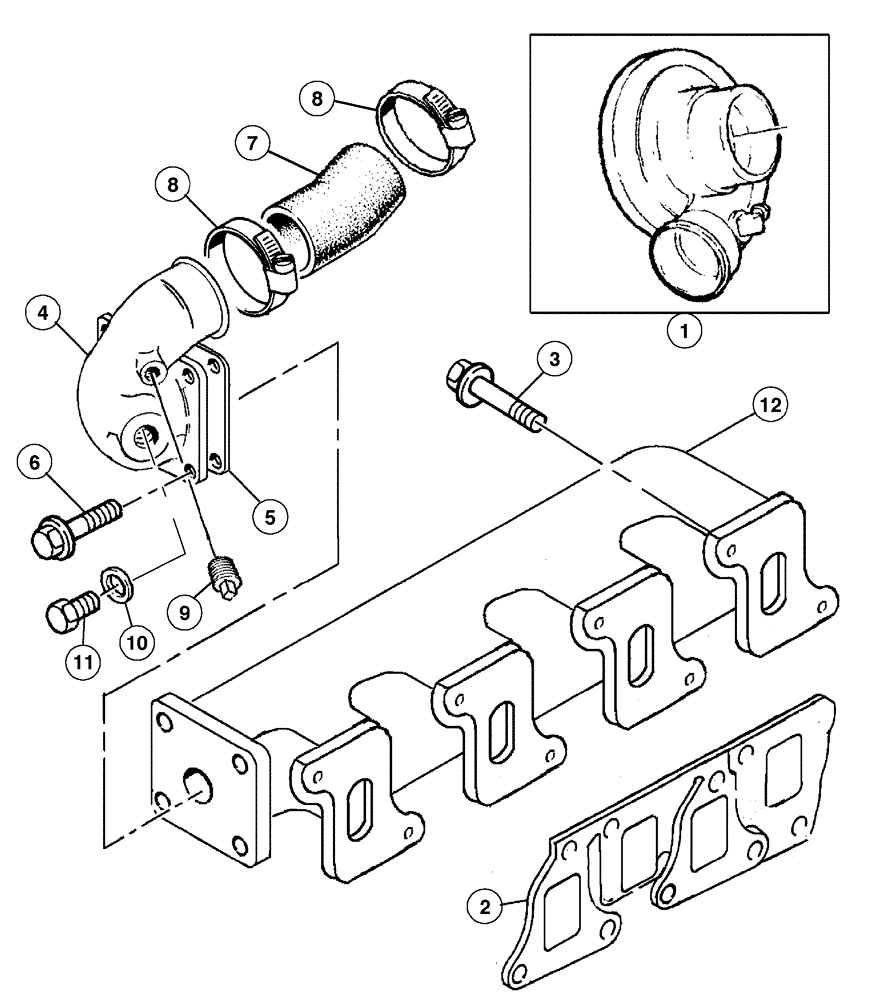 8
7
8
4
1
3
12
6
5
9
10
11
2