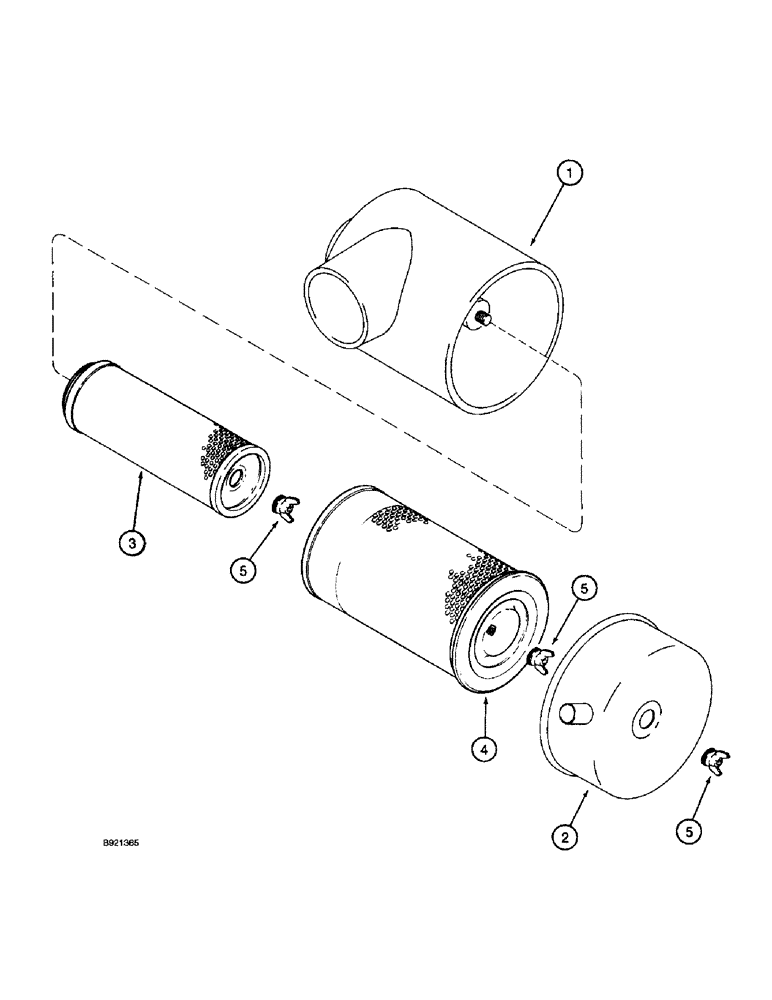 1
3
5
5
4
2
5
B921365