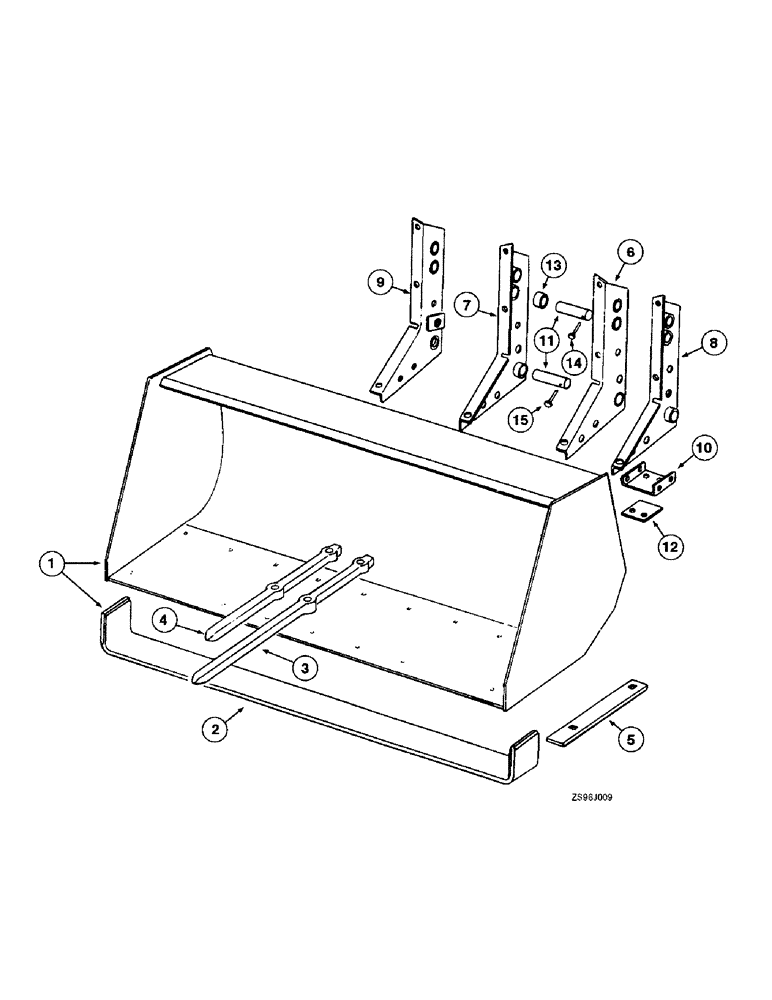 9
7
13
6
11
14
8
15
10
12
1
4
3
2
5
ZS98J009