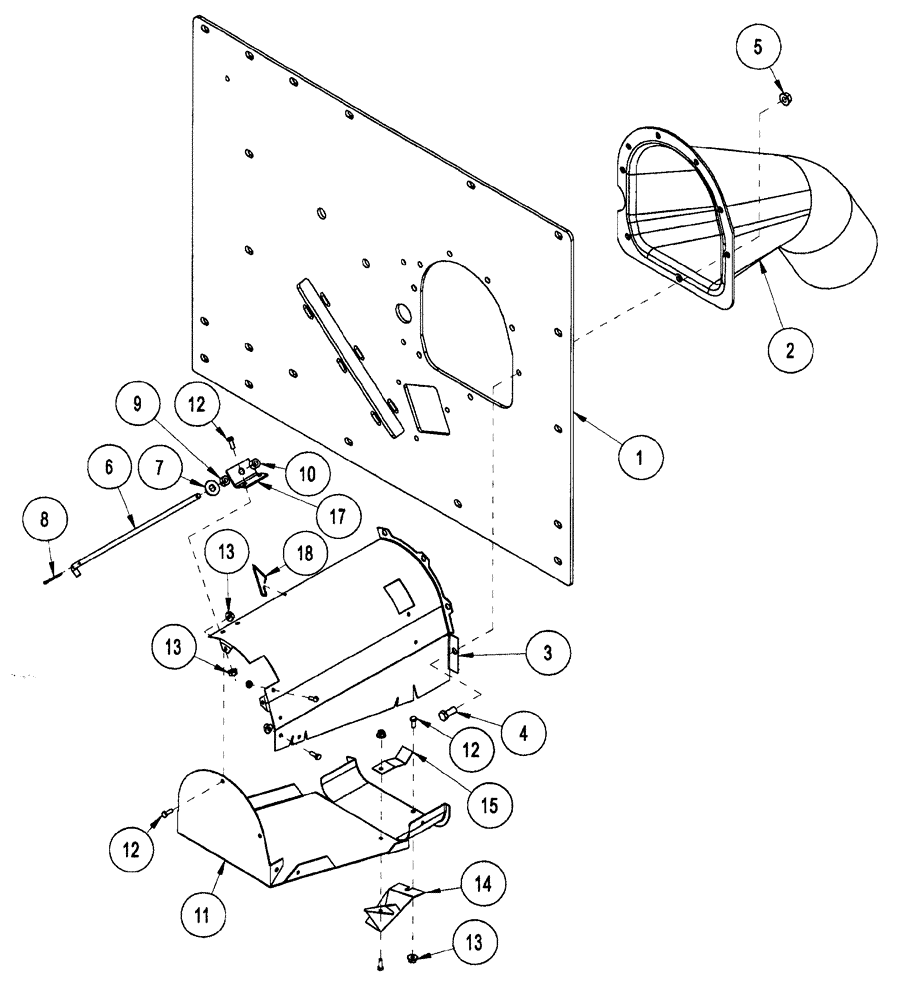 5
2
1
9
12
10
6
7
17
8
13
18
3
13
4
12
15
12
11
14
13