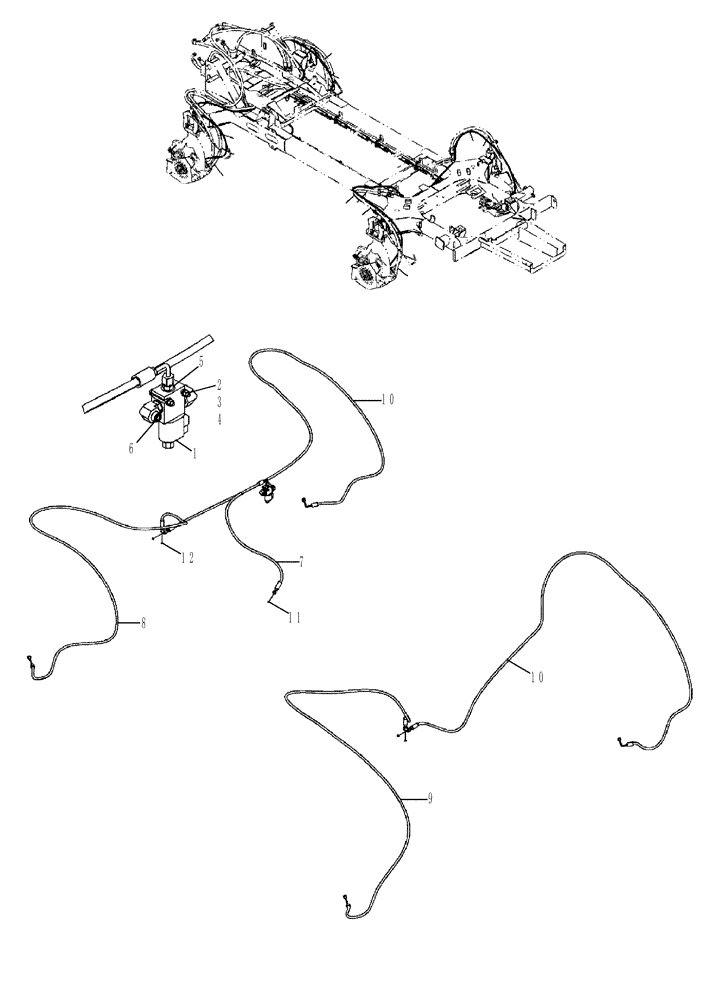 5
2
3
4
6
1
10
12
7
11
8
10
9