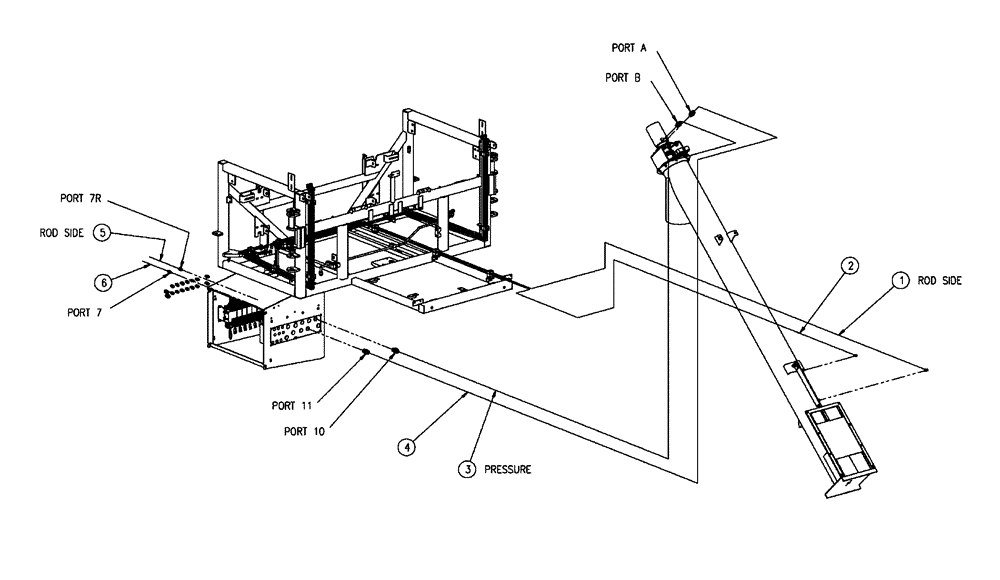 PORT A
PORT B
PORT 7R
ROD SIDE
5
6
PORT 7
2
1
ROD SIDE
PORT 11
PORT 10
4
3
PRESSURE