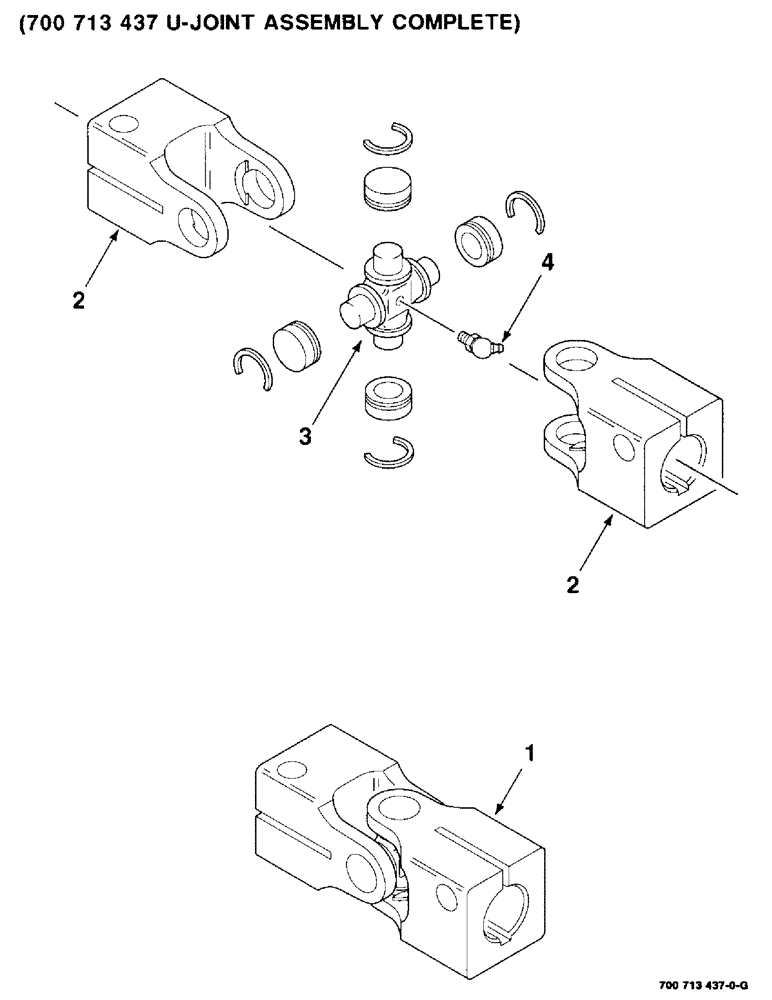 (700 713 437 U-JOINT ASSEMBLY COMPLETE)

2

4

3

2

1

700 713 437-0-G