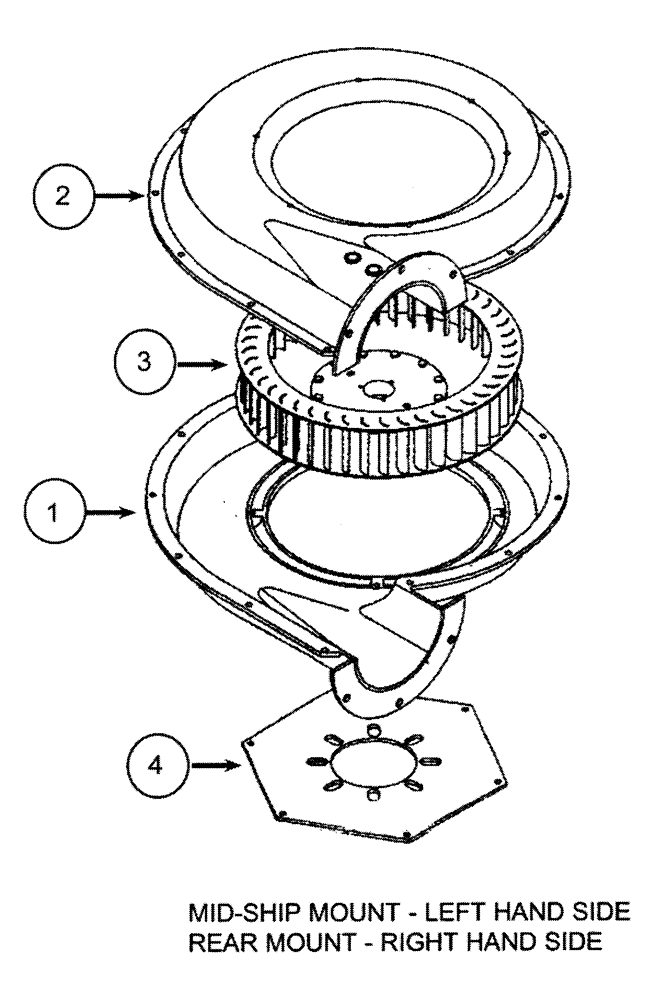 2

3

1

4

MID-SHIP MOUNT - LEFT HAND SIDE
REAR MOUNT - RIGHT HAND SIDE