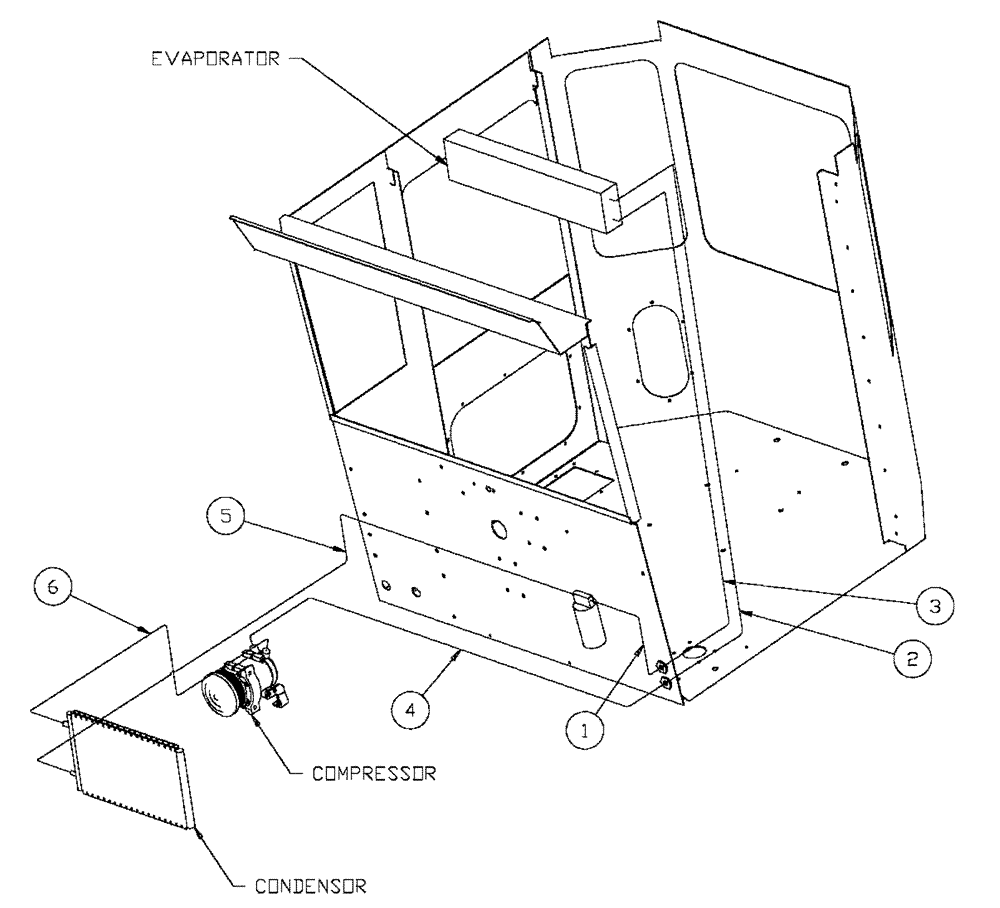 EVAPORATOR

5

6

3

2

4

1

COMPRESSOR

CONDENSOR