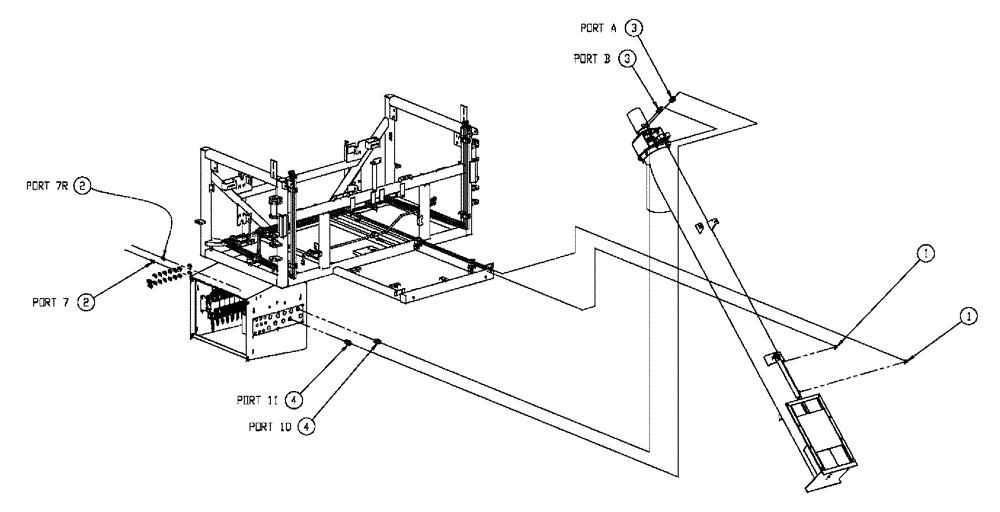 PORT A 3
PORT B 3
PORT 7R 2
PORT 7 2
1
1
PORT 11 4
PORT 10 4