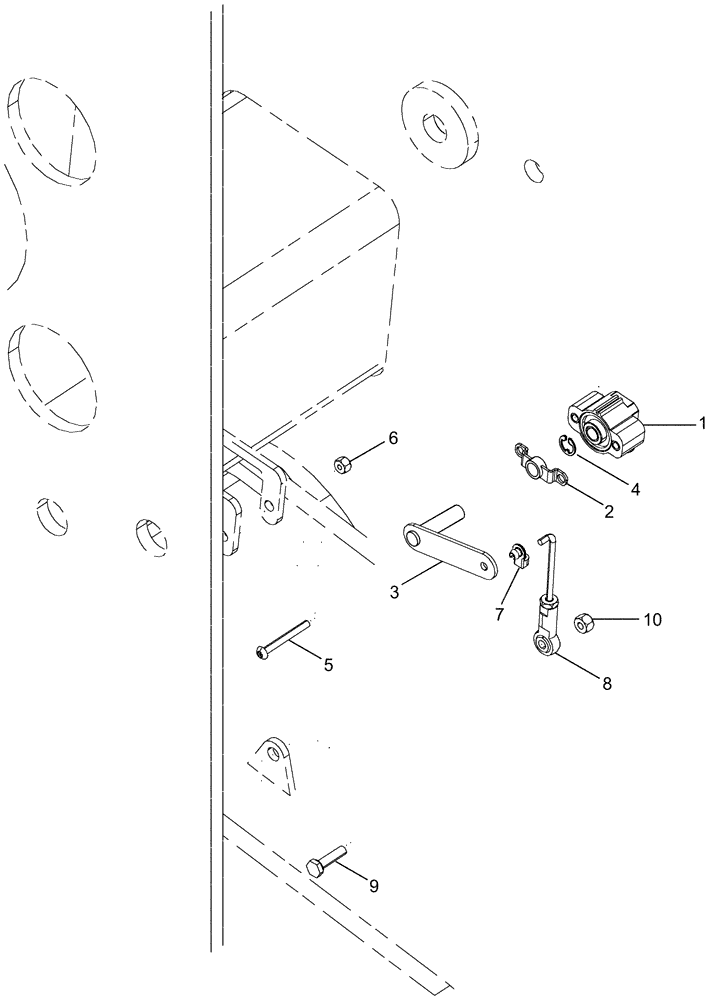 1
6
4
2
3
7
10
5
8
9