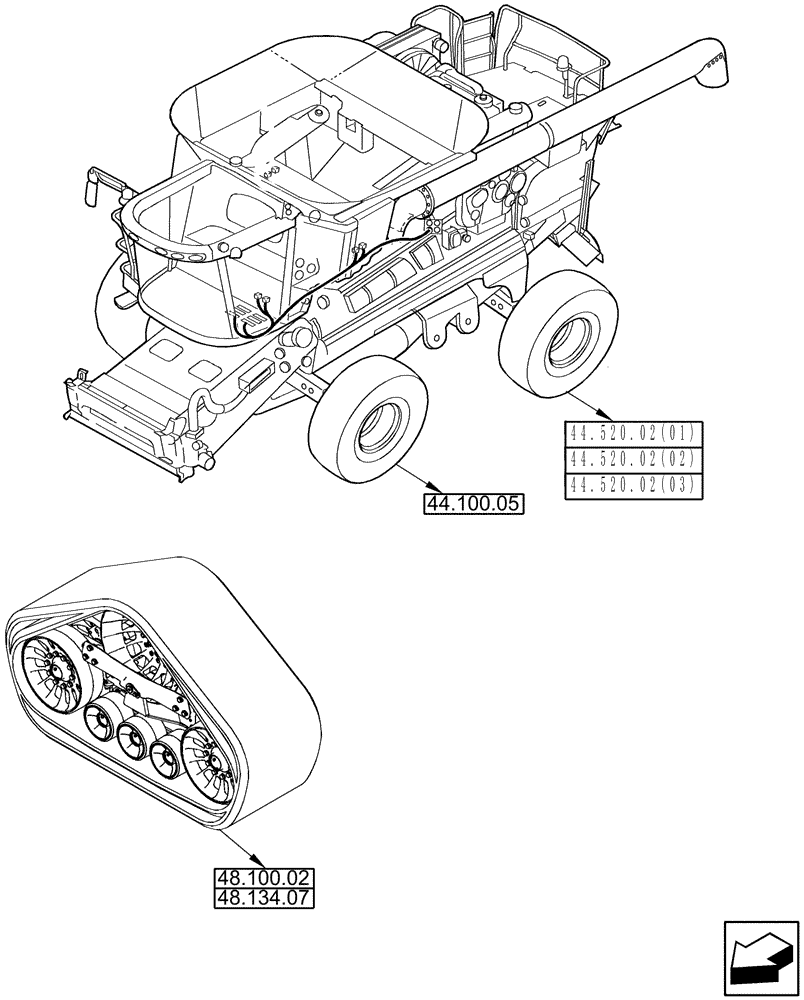 44.520.02(01)
44.520.02(02)
44.520.02(03)

44.100.05

48.100.02
48.134.07