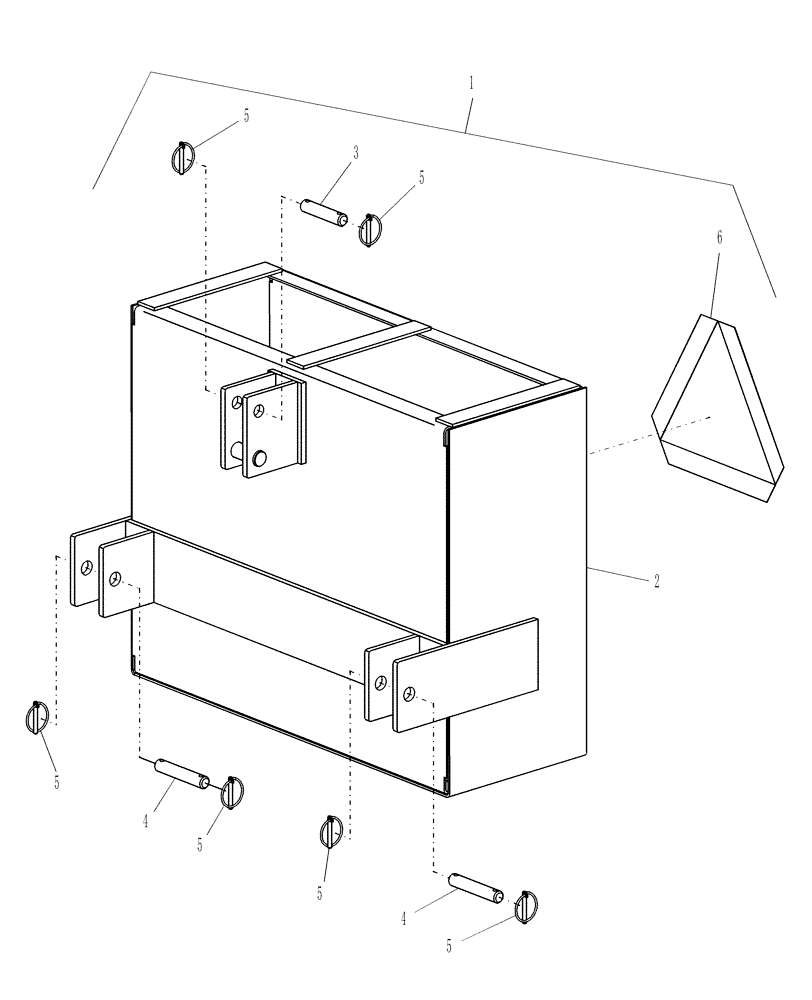 1
5
3
5
6
2
5
4
5
5
4
5