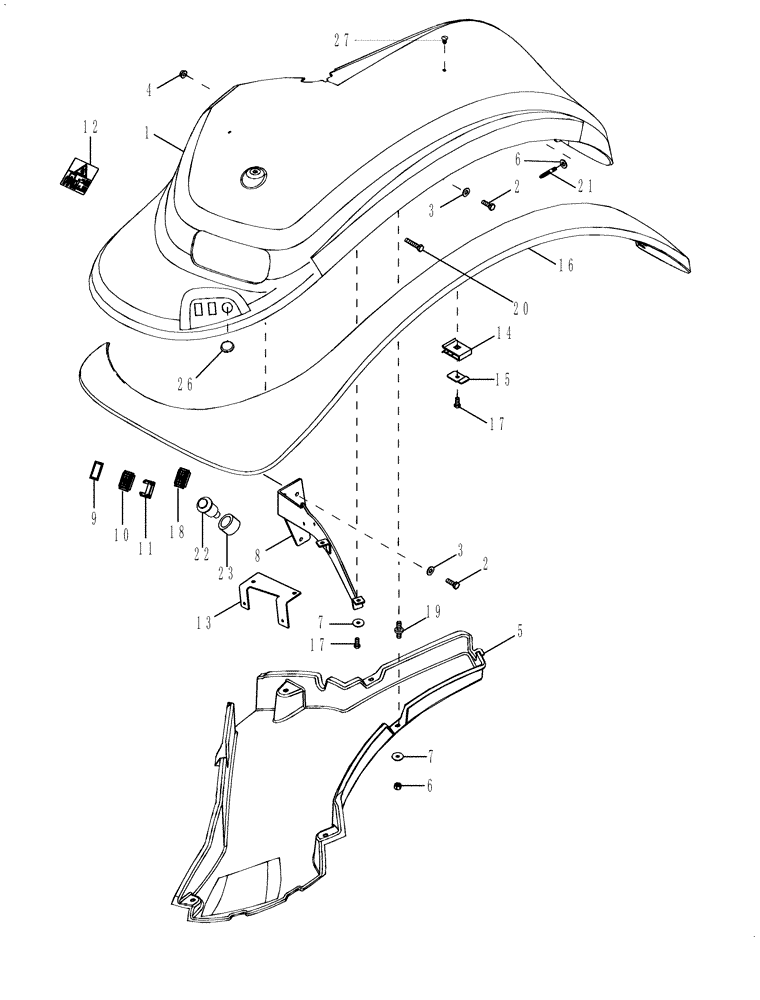 27
4
12
1
6
21
3
2
16
20
14
15
17
26
9
10
11
18
22
23
8
3
2
13
7
17
19
5
7
6