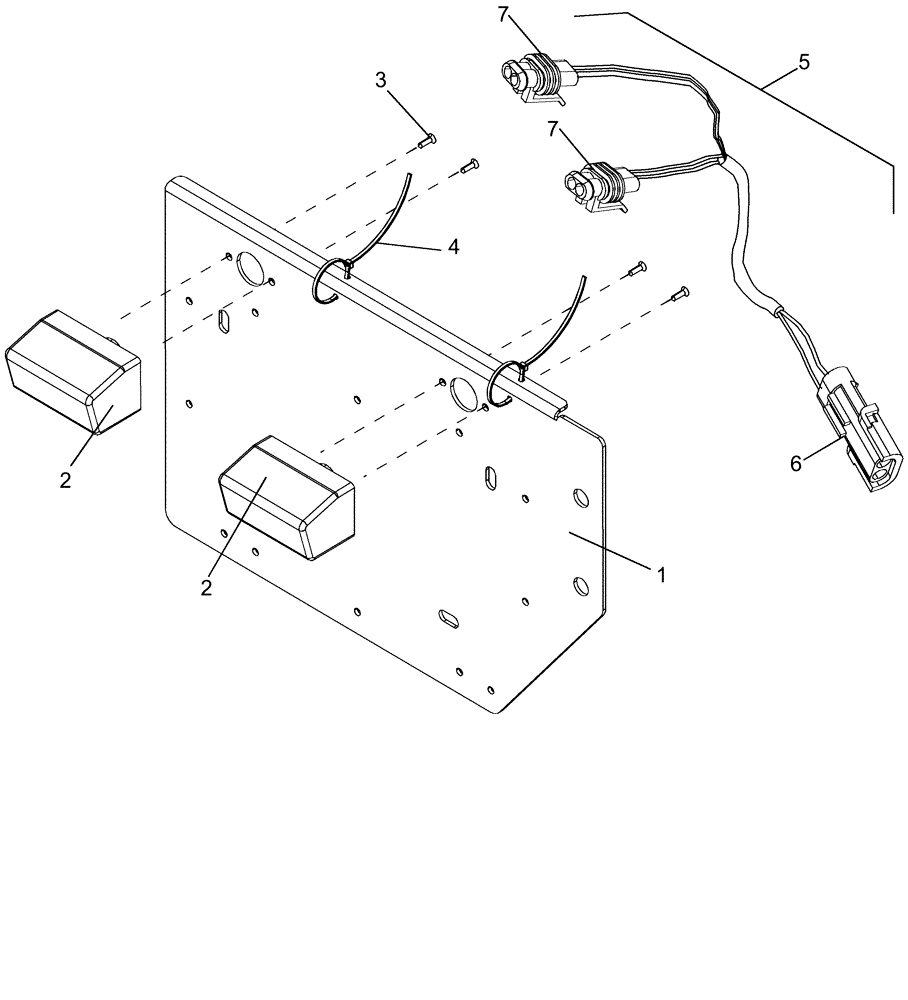 7
5
3
7
4
2
6
2
1