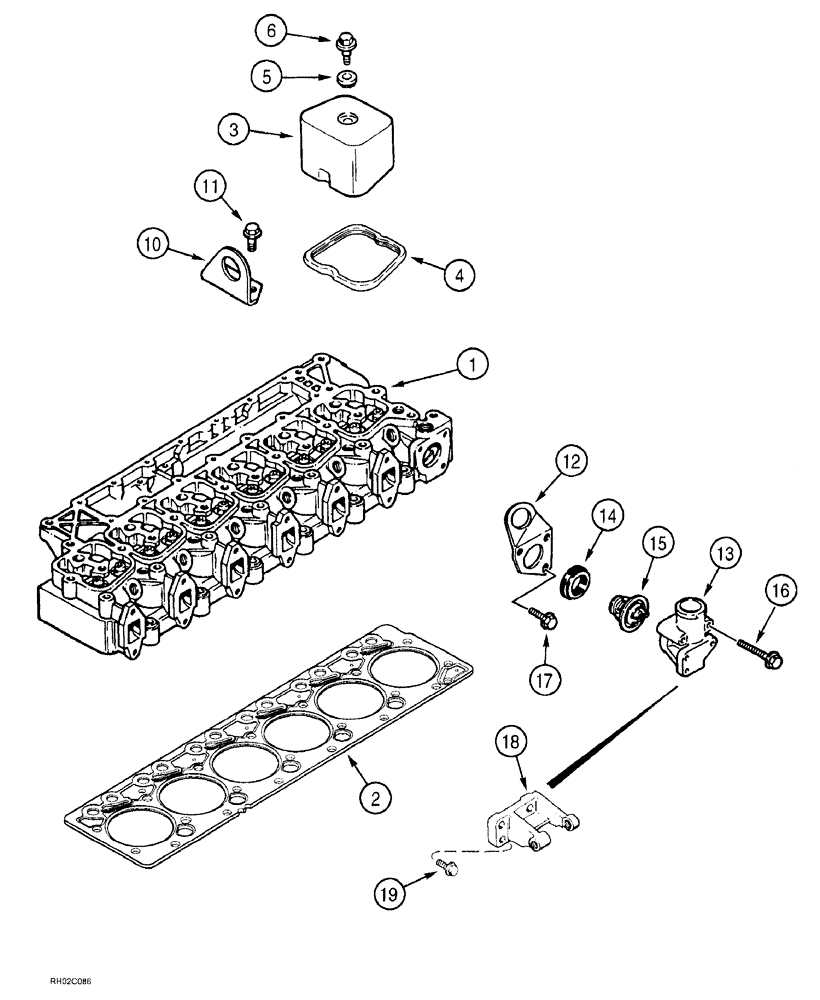 6
5
3
11
10
4
1
12
14
15
13
16
17
2
18
19
RH02C086