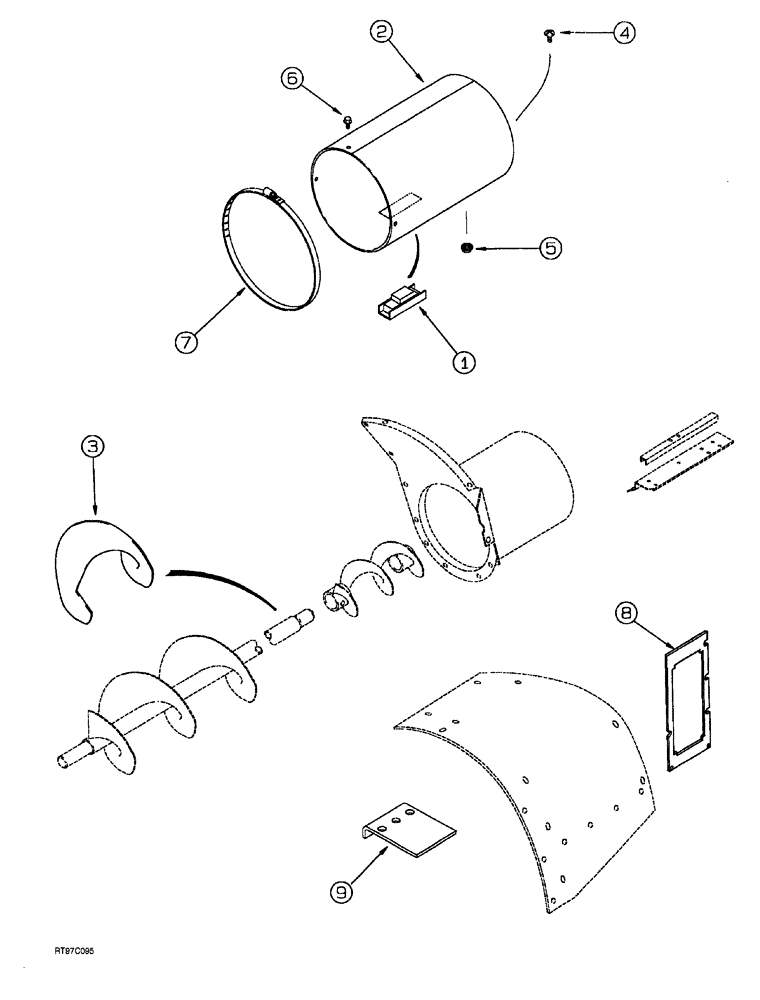 2
4
6
5
7
1
3
8
9
RT97C095