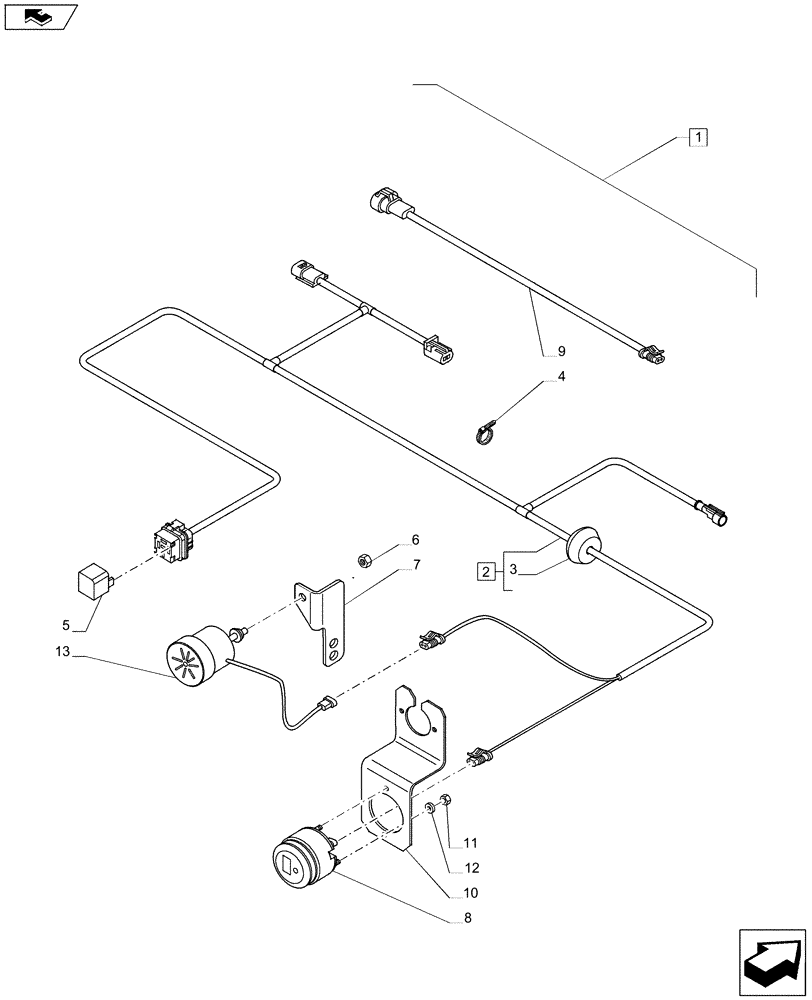 1
9
4
6
7
2
3
5
13
11
12
10
8