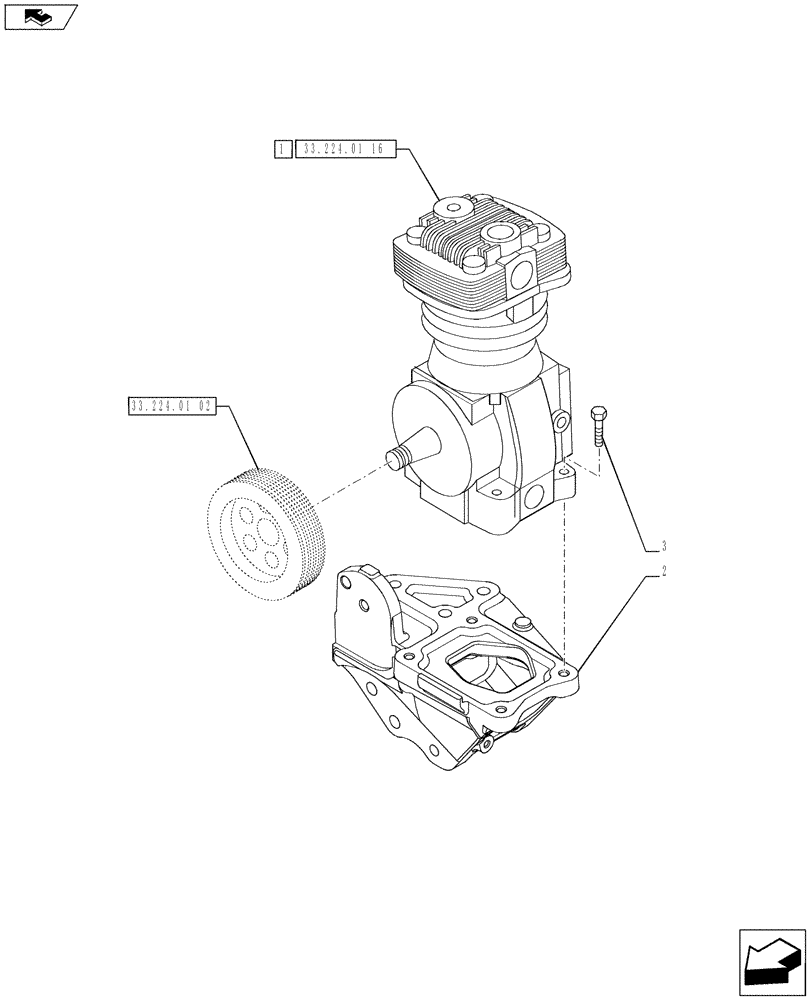 1 33.224.01 16

33.224.01 02

3

2