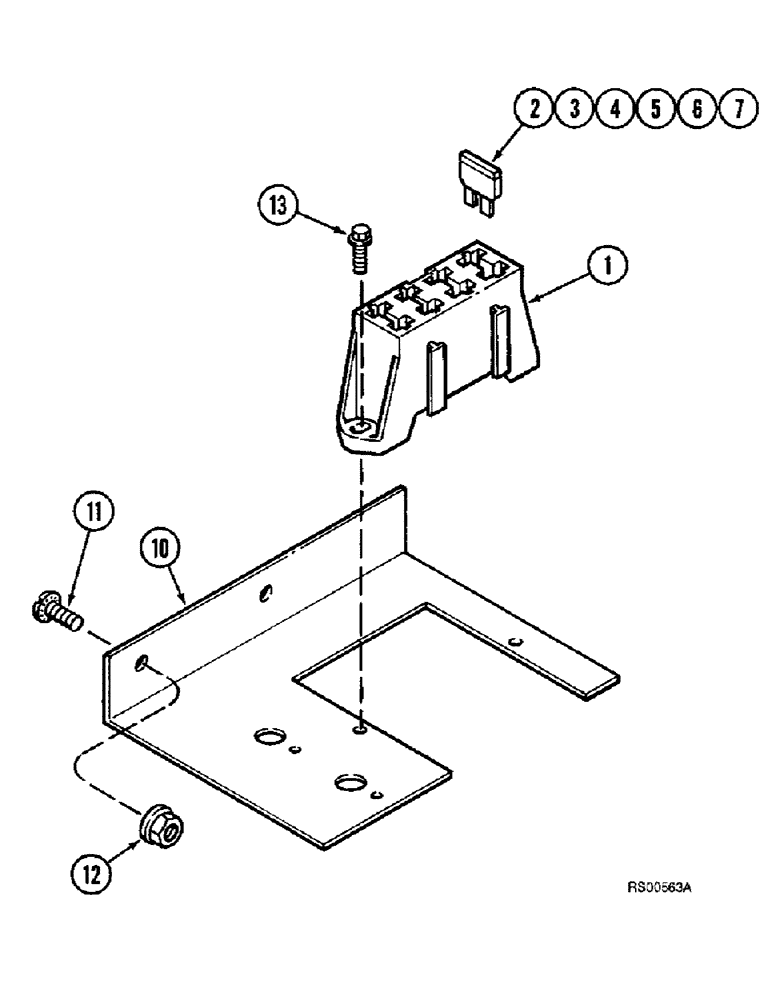 2 3 4 5 6 7

13

1

11

10

12

RS00563A