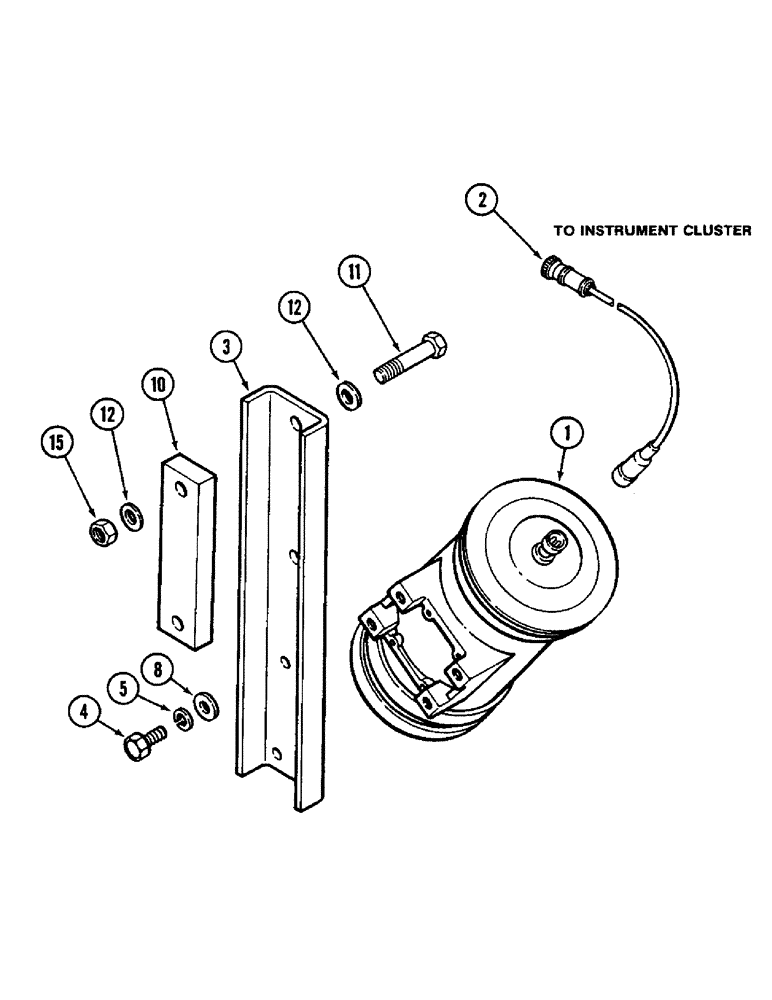 2
TO INSTRUMENT CLUSTER
11
12
3
10
12
15
1
8
5
4