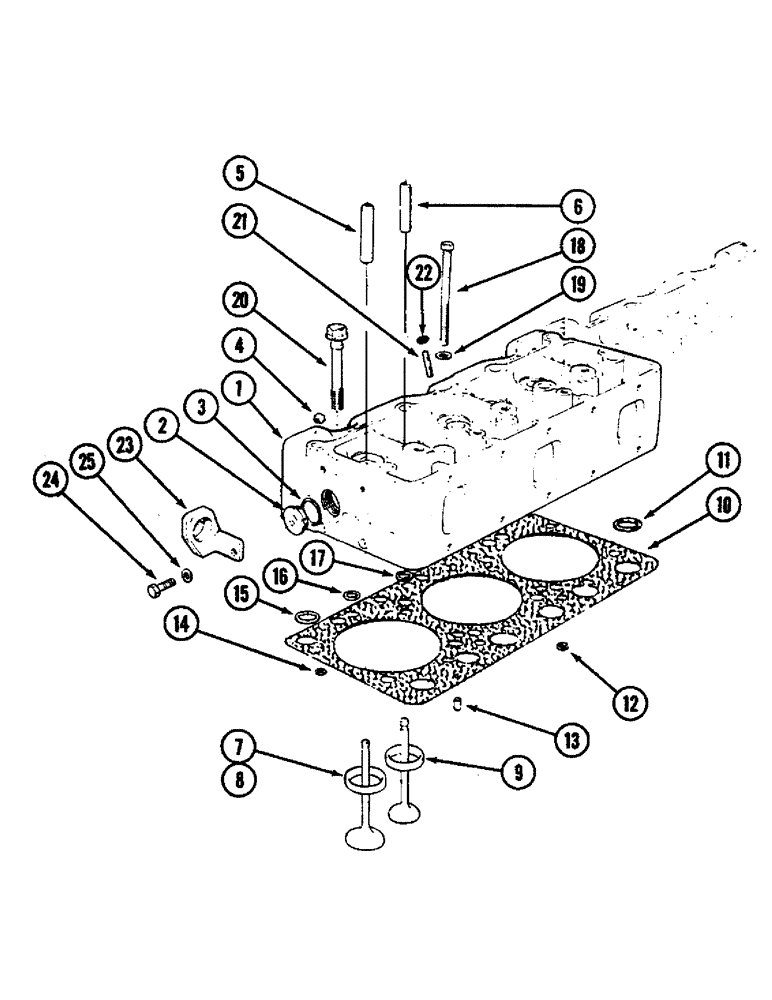 5
6
21
18
22
19
20
4
1
3
2
23
25
24
11
10
17
16
15
14
12
13
7
8
9