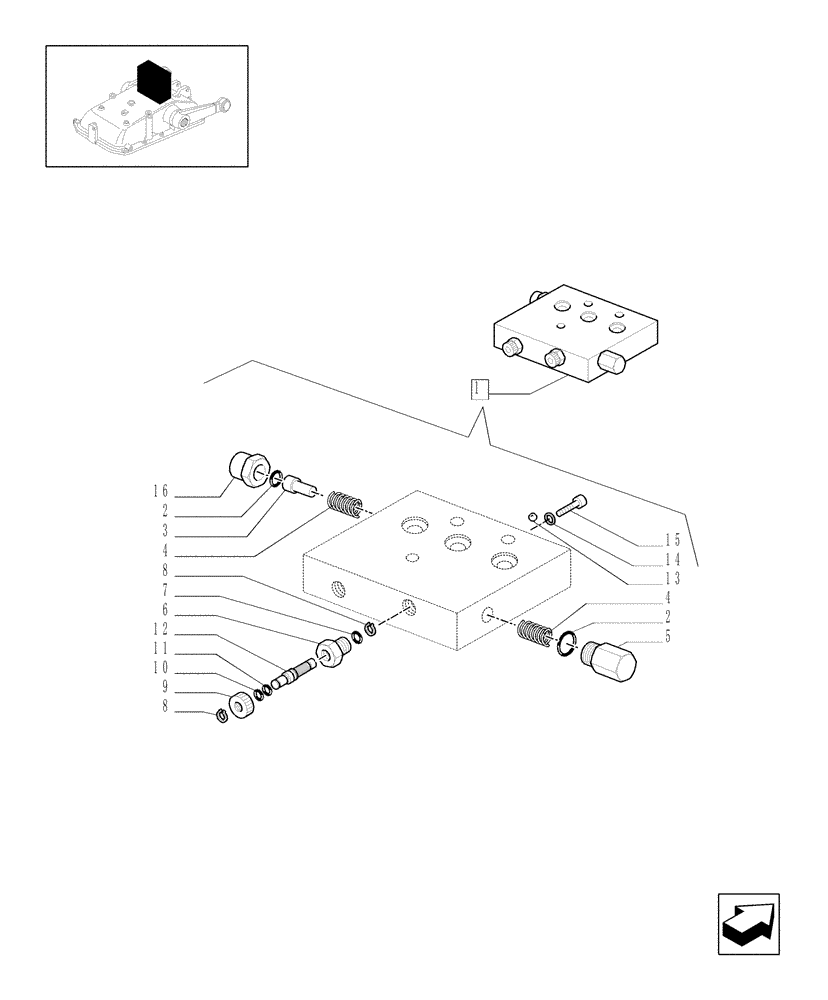 1

16
2
3
4
8
7
6
12
11
10
9
8

15
14
13
4
2
5