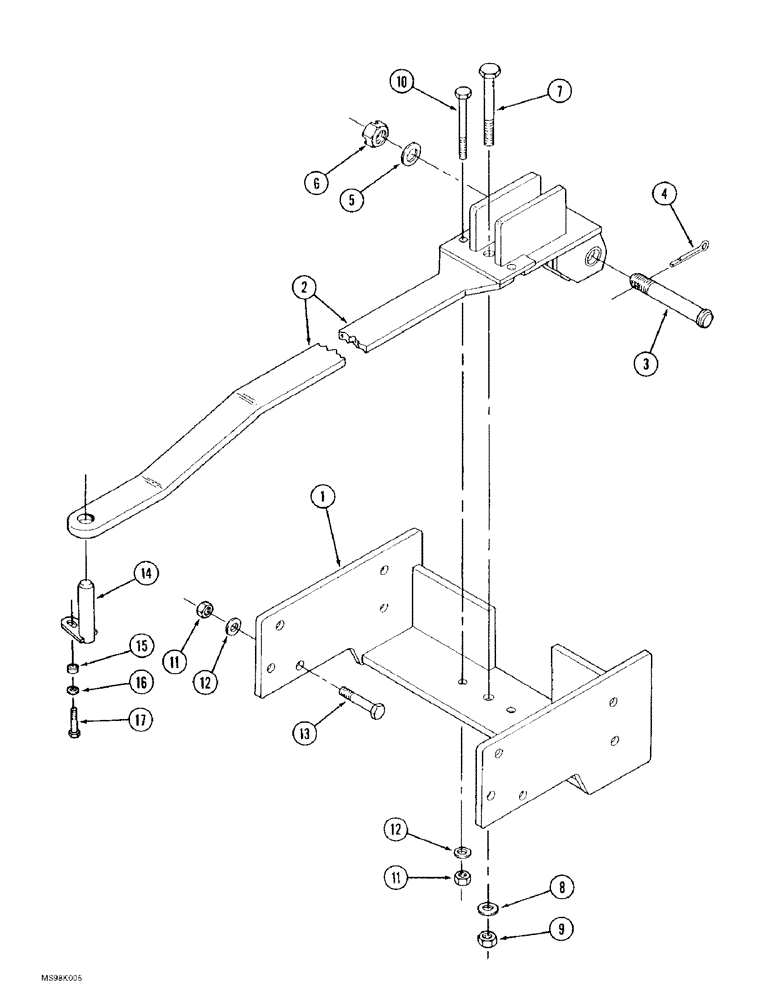 10
7
6
5
4
2
3
1
14
11
12
15
16
17
13
12
11
8
9
MS98K005