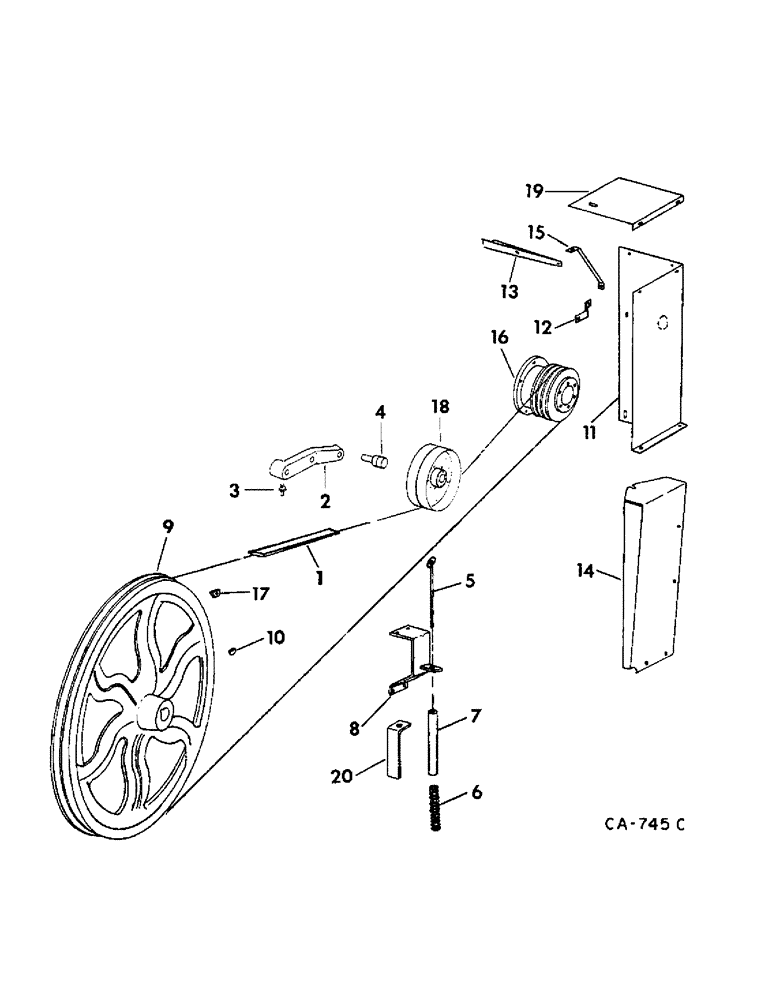 19
15
13
12
16
11
4
18
3
2
9
1
17
5
14
10
8
7
20
6
CA-745 C