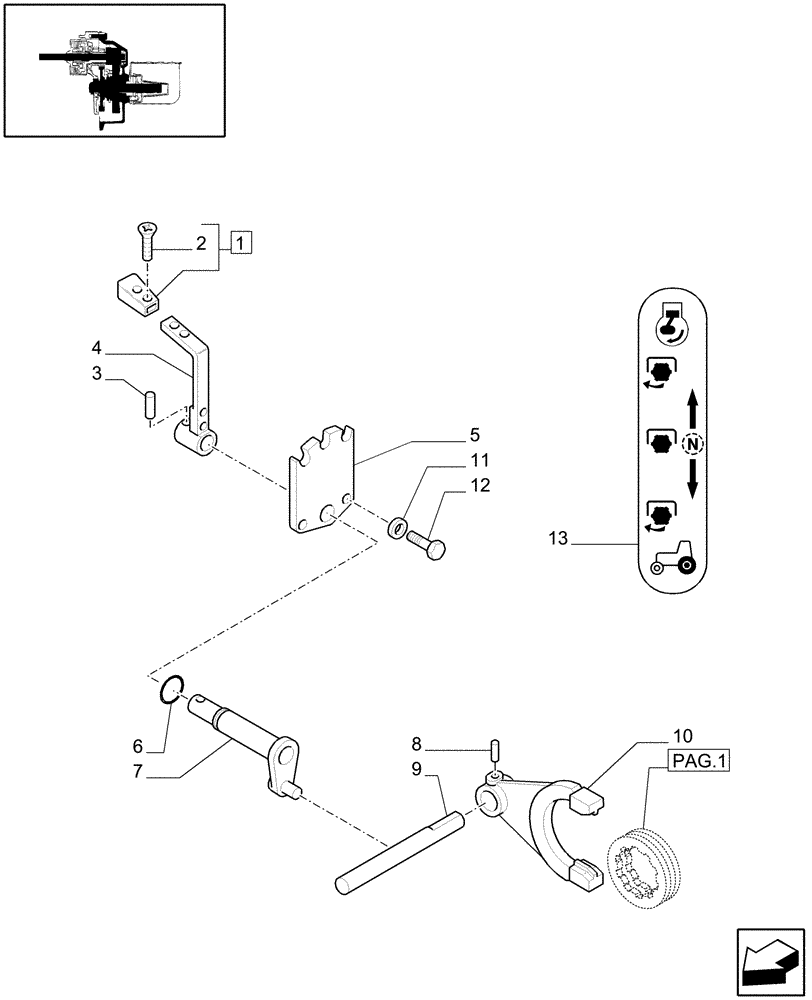 2
1
4
3
5
11
12
N
13
6
7
8
9
10
PAG.1