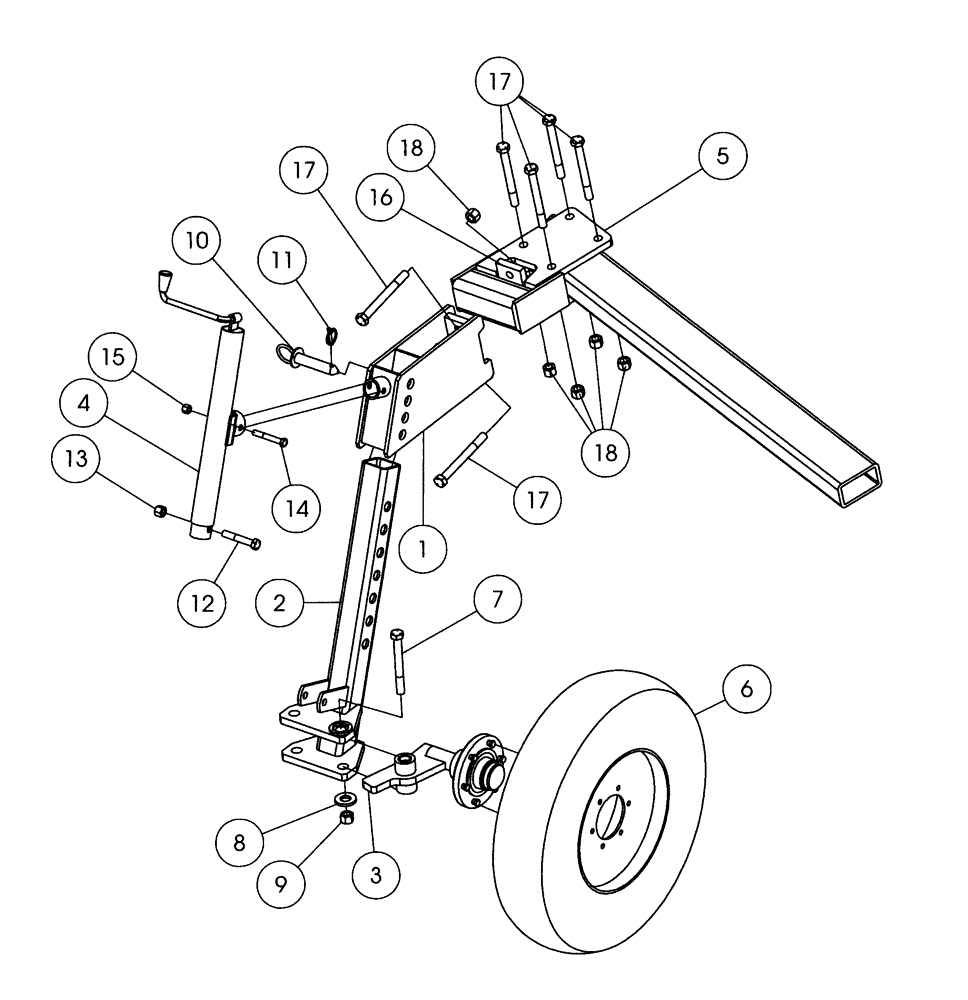 17
18
5
17
16
10
11
15
4
13
14
18
17
1
12
2
7
6
8
9
3