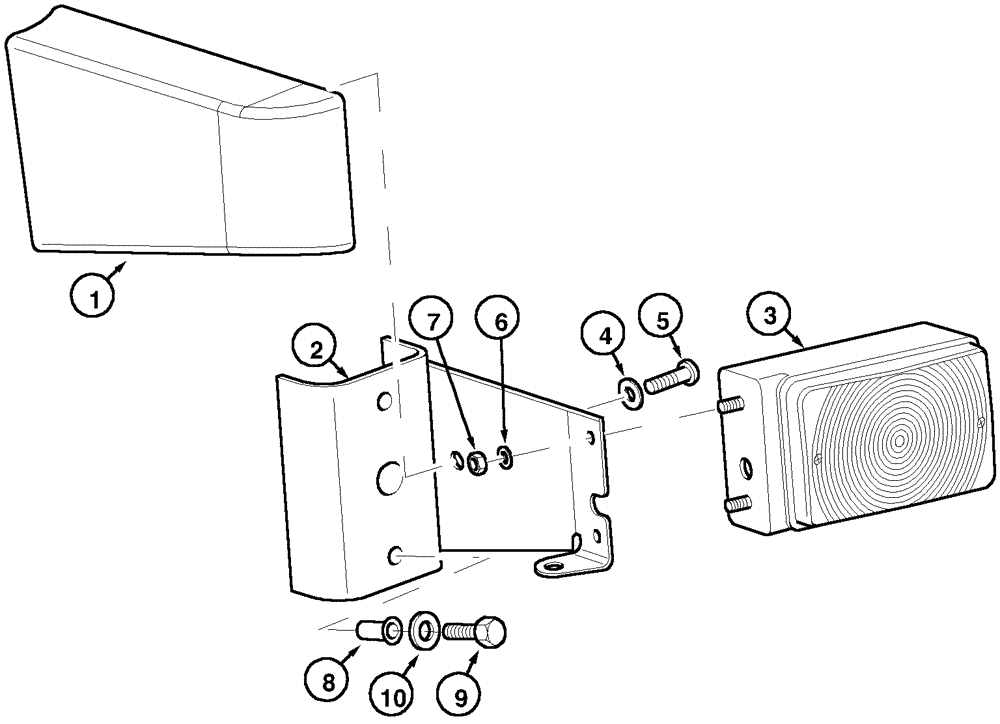 1
2
7
6
4
5
3
8
10
9