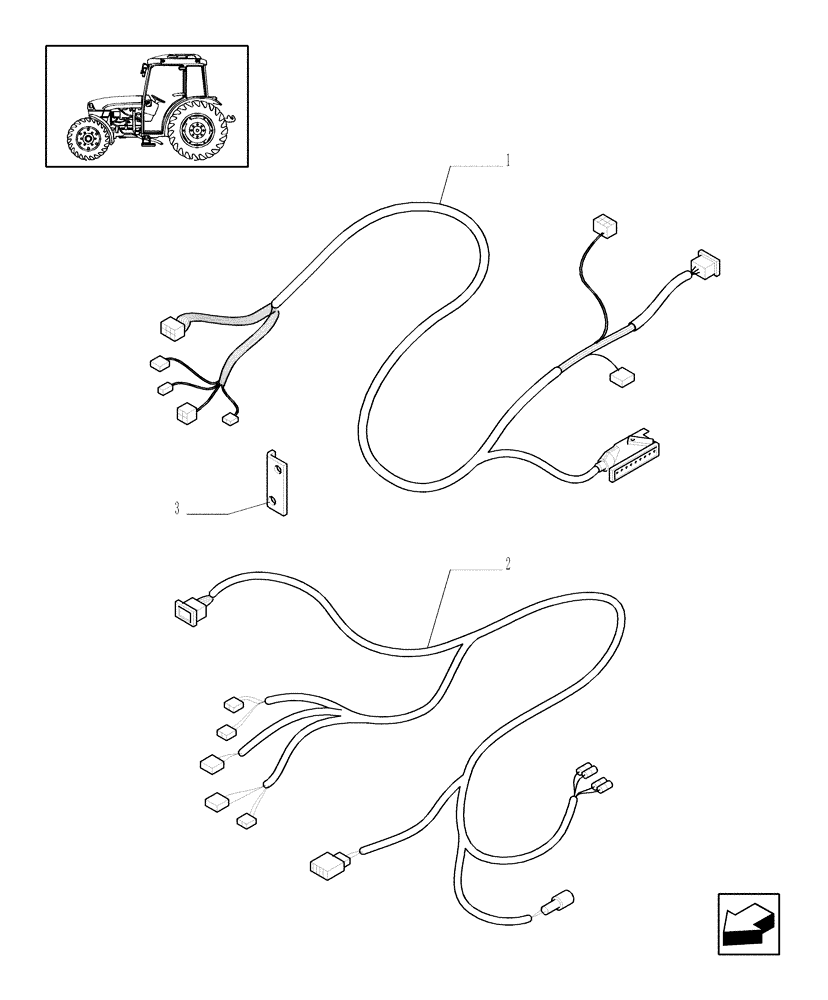 1

3

2