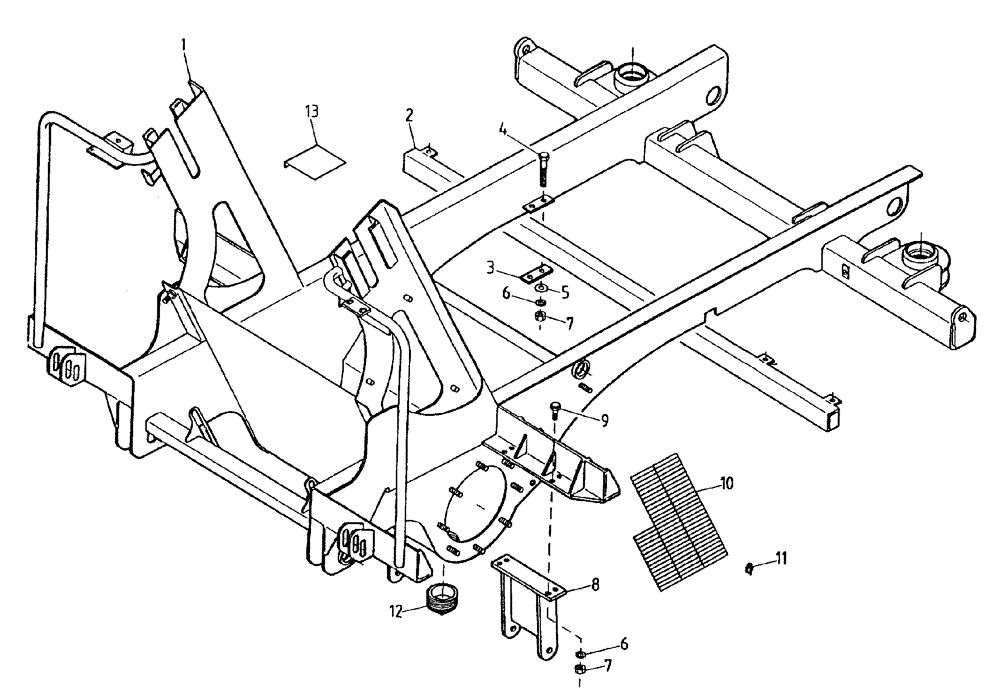 1
13
2
4
3
6
5
7
9
10
11
8
12
6
7