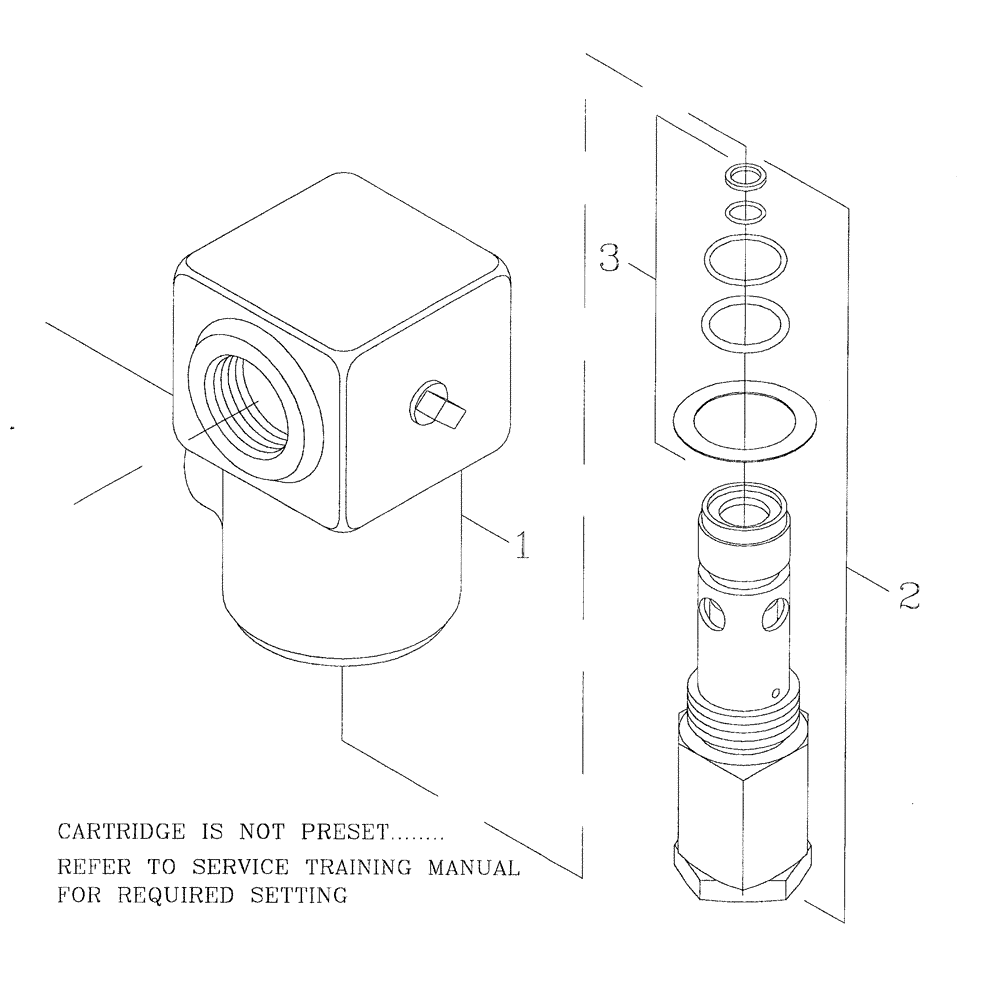 3

1

2

CARTRIDGE IS NOT PRESET........
REFER TO SERVICE TRAINING MANUAL
FOR REQUIRED SETTING