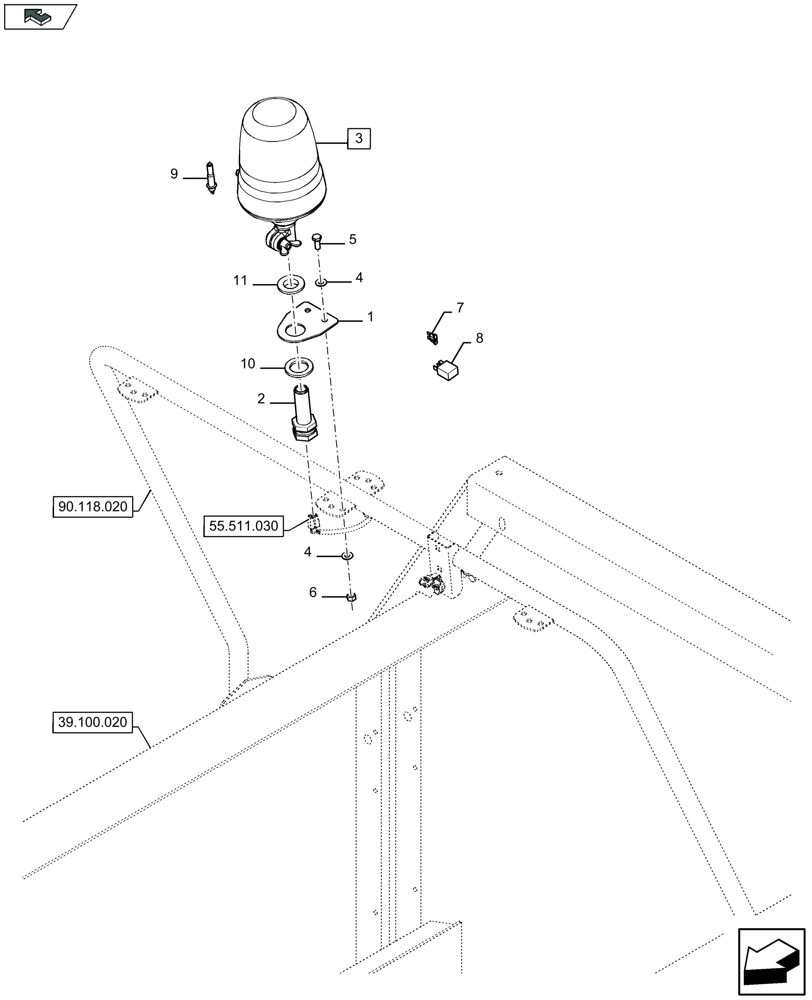 3
9
5
11
4
1
7
8
10
2
90.118.020
55.511.030
4
6
39.100.020