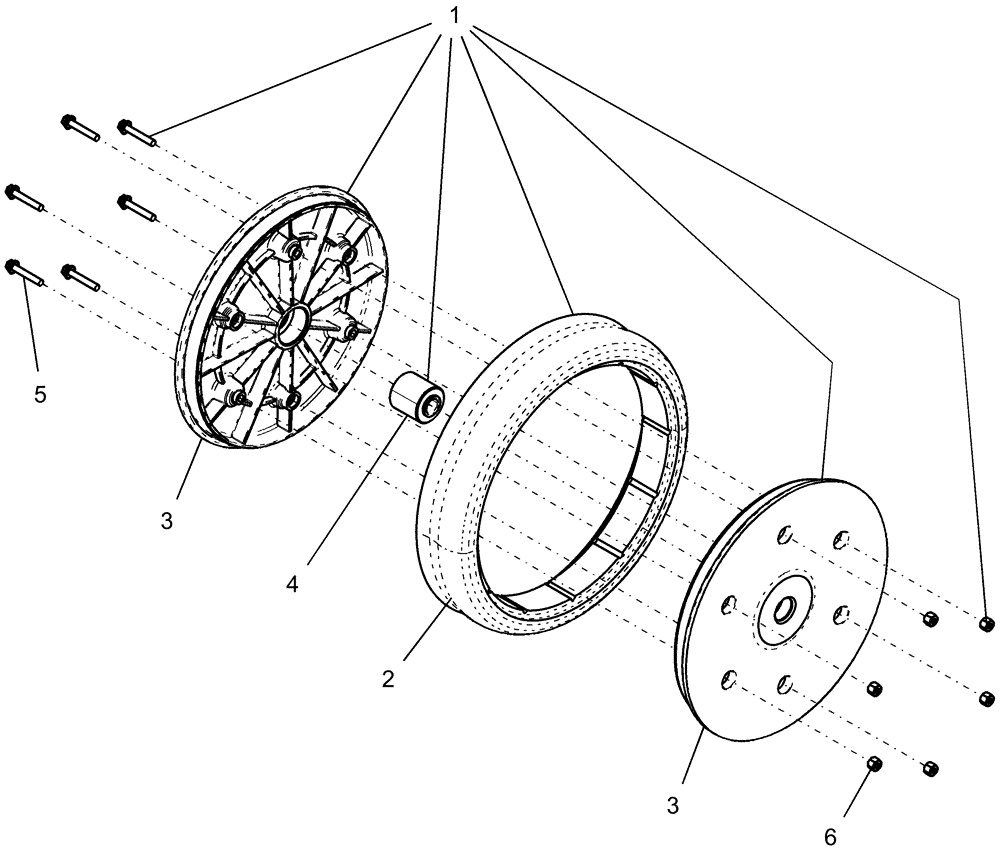 1
5
3
4
2
3
6