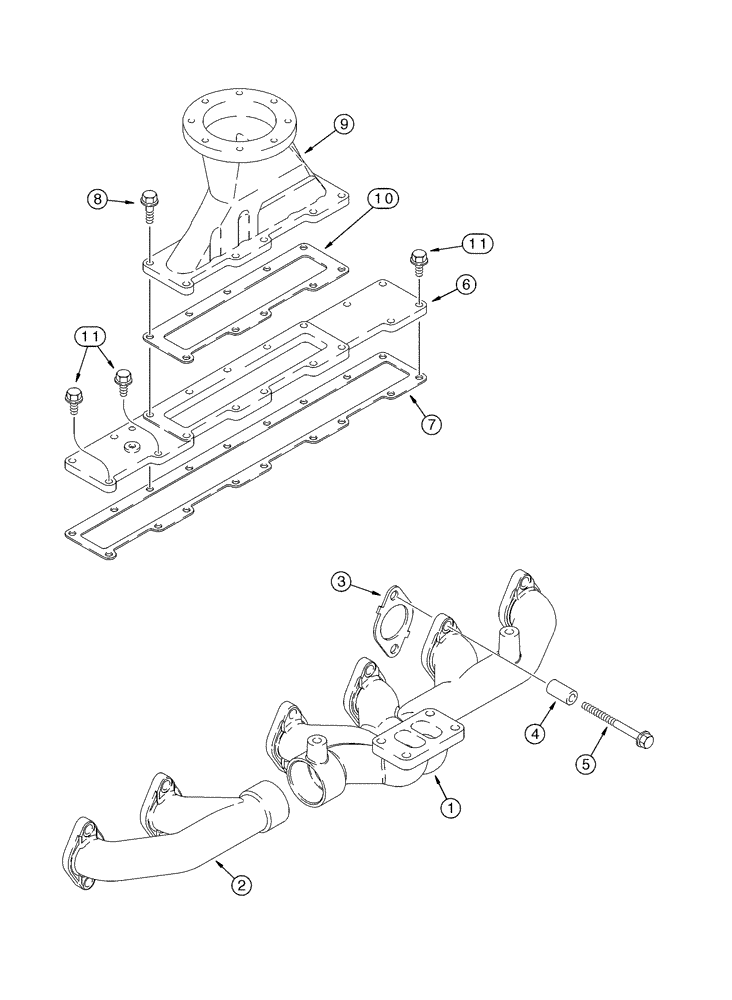 9
8
10
11
6
11
7
3
4
5
1
2