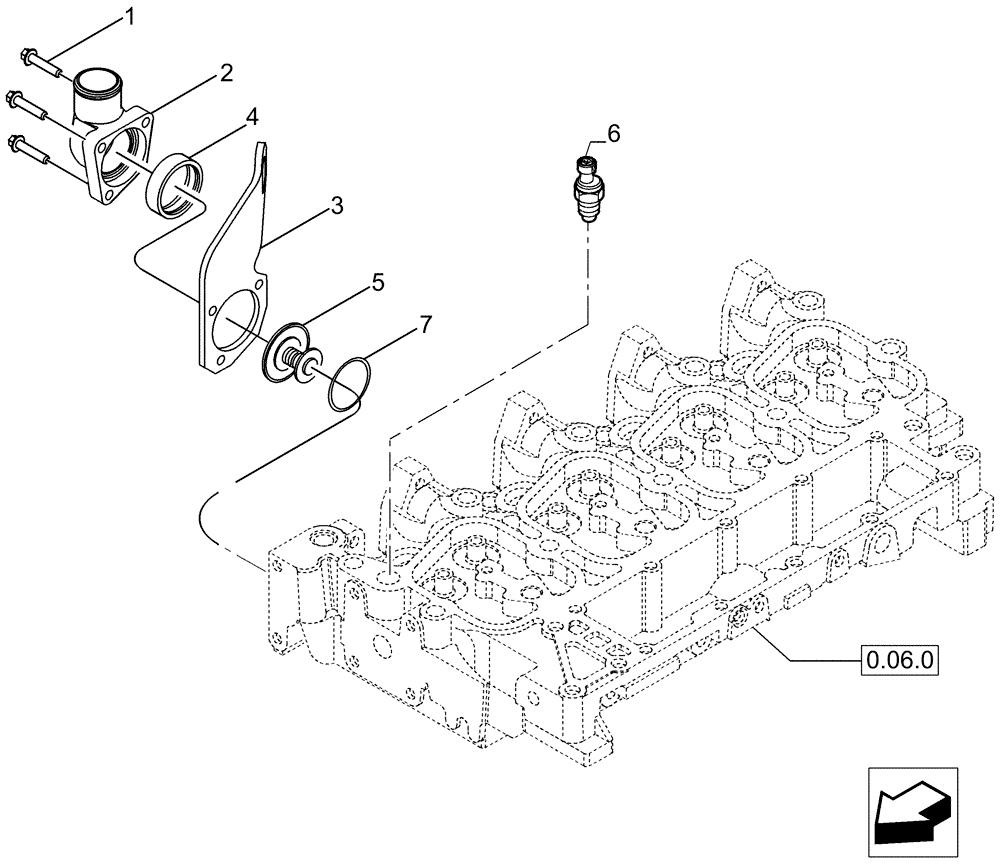 1
2
4
6
3
5
7
0.06.0